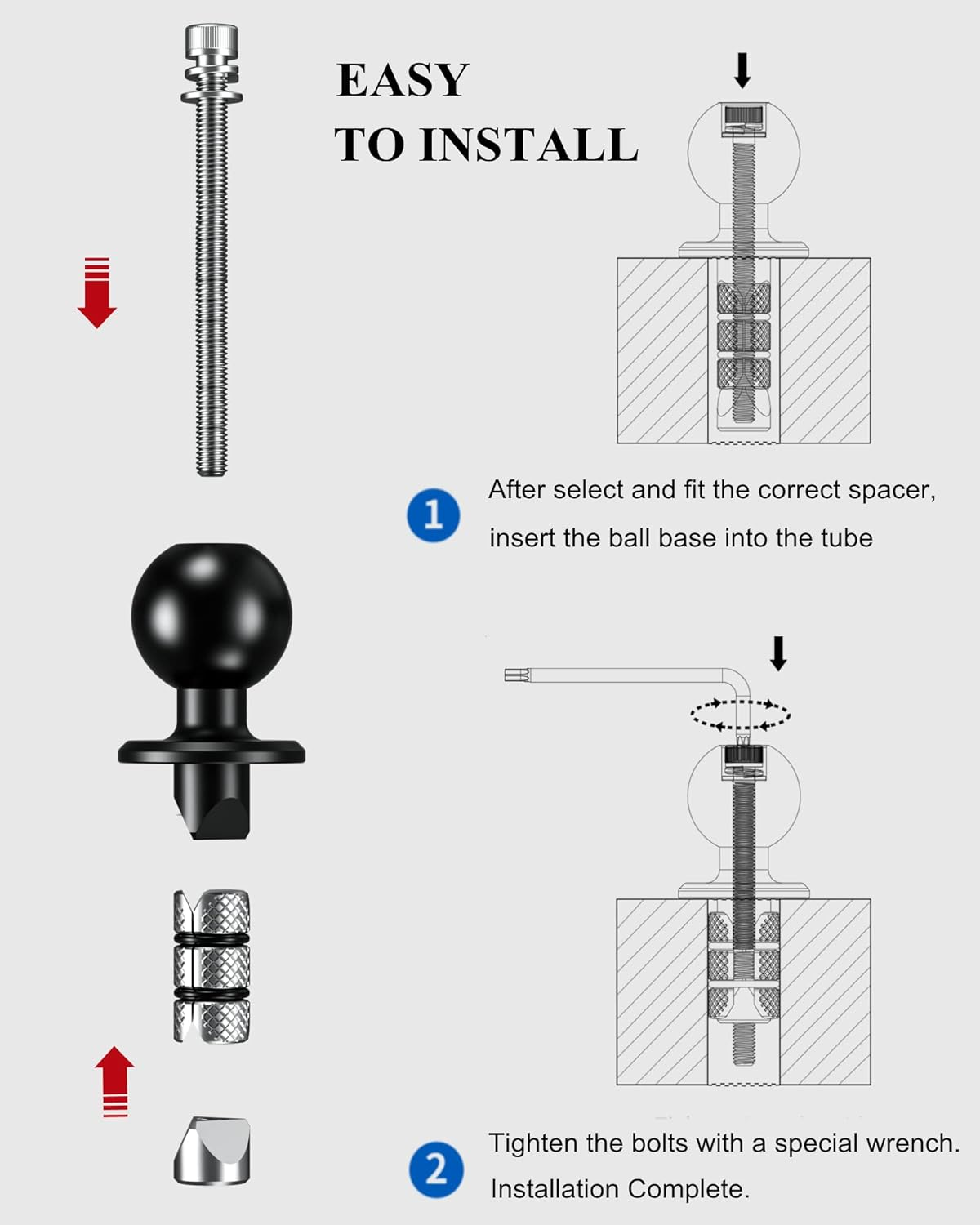 EASY TO INSTALL

1 After select and fit the correct spacer, insert the ball base into the tube

2 Tighten the bolts with a special wrench. Installation Complete.