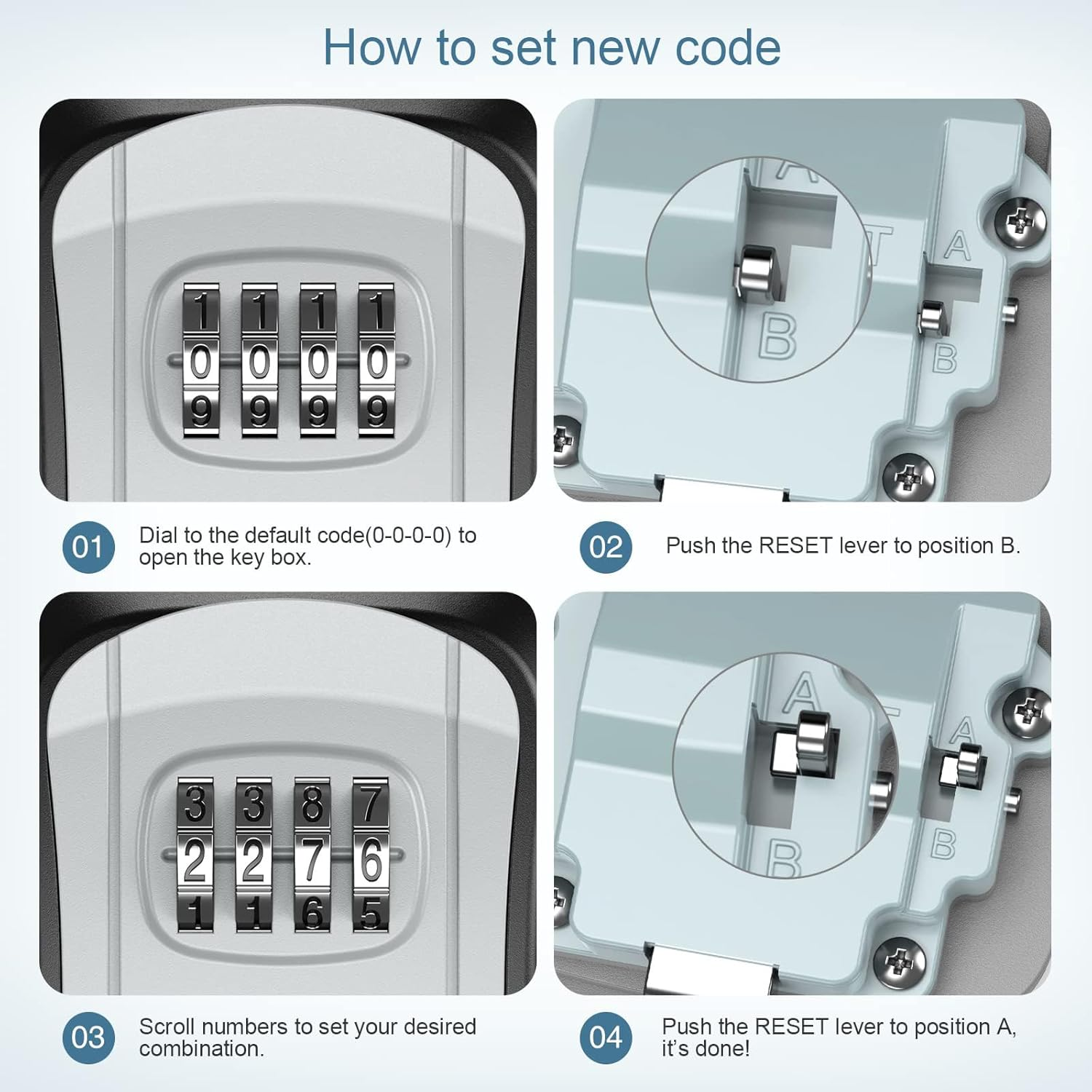 How to set new code

1 1 1 1
0 0 0 0
9 9 9 9

A
B
A
B

01 Dial to the default code(0-0-0-0) to open the key box.

02 Push the RESET lever to position B.

3 3 8 7
2 2 7 6
1 1 6 5

A
B
A
B

03 Scroll numbers to set your desired combination.

04 Push the RESET lever to position A, it's done!