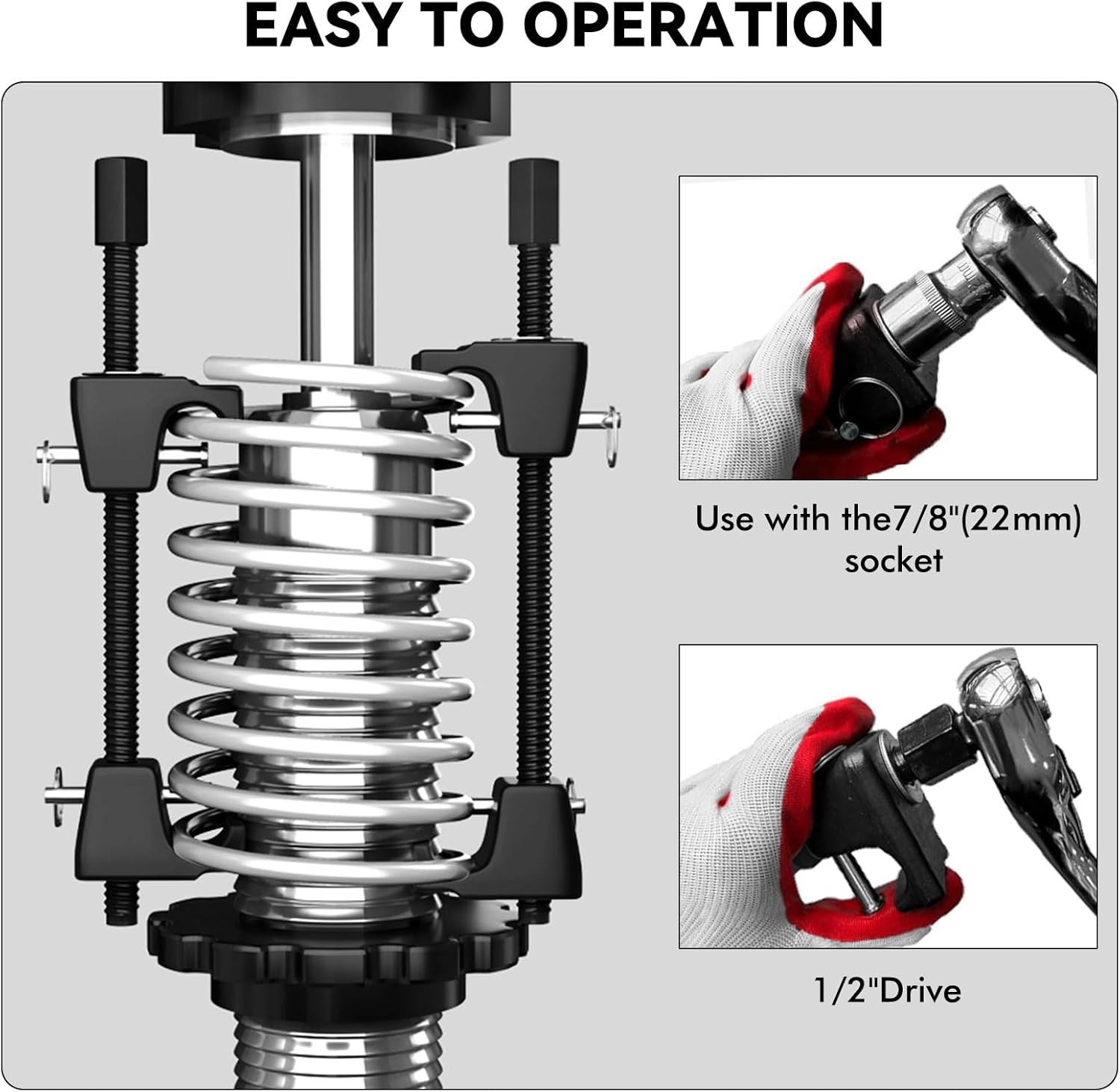 EASY TO OPERATION

Use with the7/8"(22mm) socket

1/2"Drive