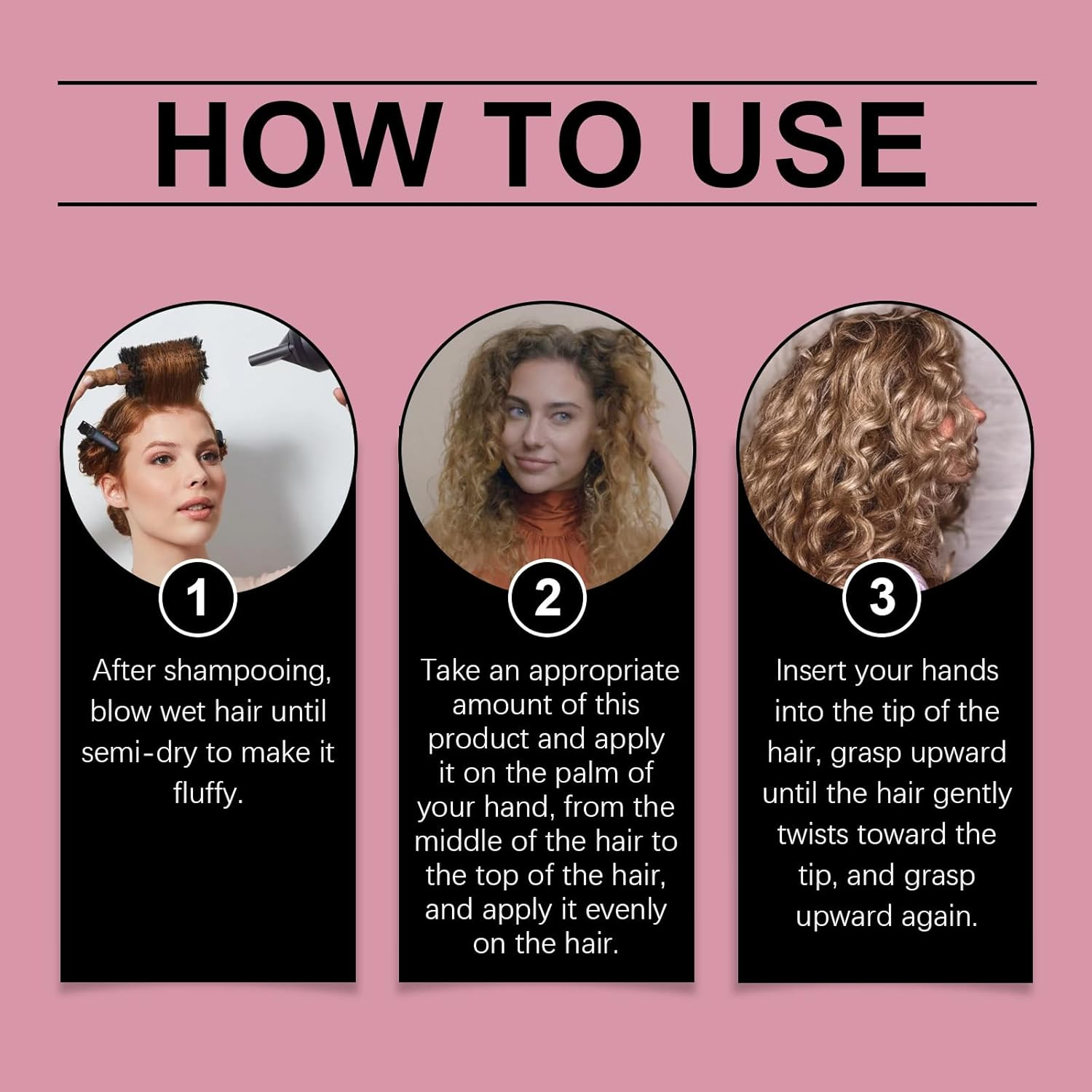 HOW TO USE

1

After shampooing, blow wet hair until semi-dry to make it fluffy.

2

Take an appropriate amount of this product and apply it on the palm of your hand, from the middle of the hair to the top of the hair, and apply it evenly on the hair.

3

Insert your hands into the tip of the hair, grasp upward until the hair gently twists toward the tip, and grasp upward again.