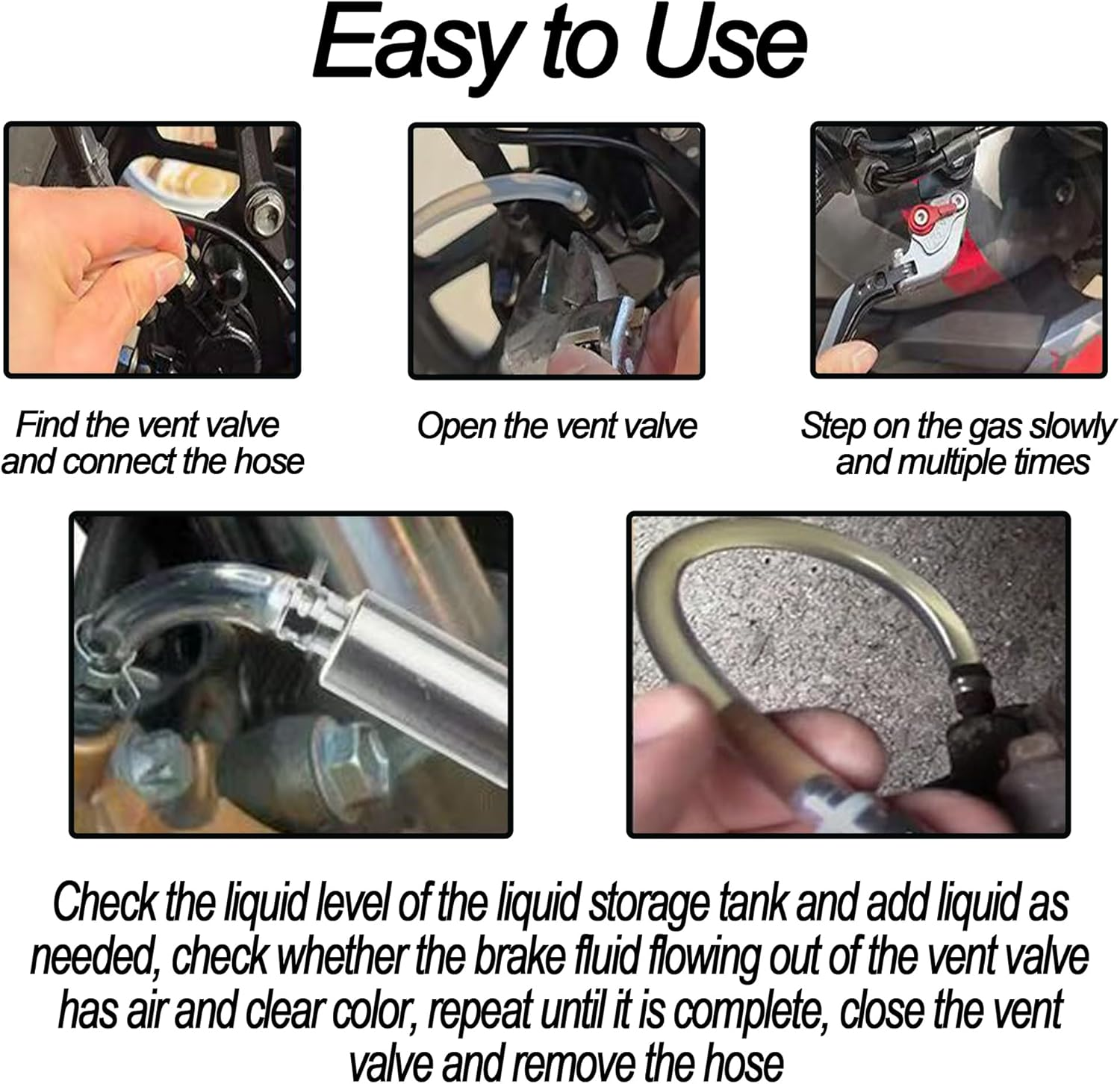 Easy to Use

Find the vent valve and connect the hose

Open the vent valve

Step on the gas slowly and multiple times

Check the liquid level of the liquid storage tank and add liquid as needed, check whether the brake fluid flowing out of the vent valve has air and clear color, repeat until it is complete, close the vent valve and remove the hose