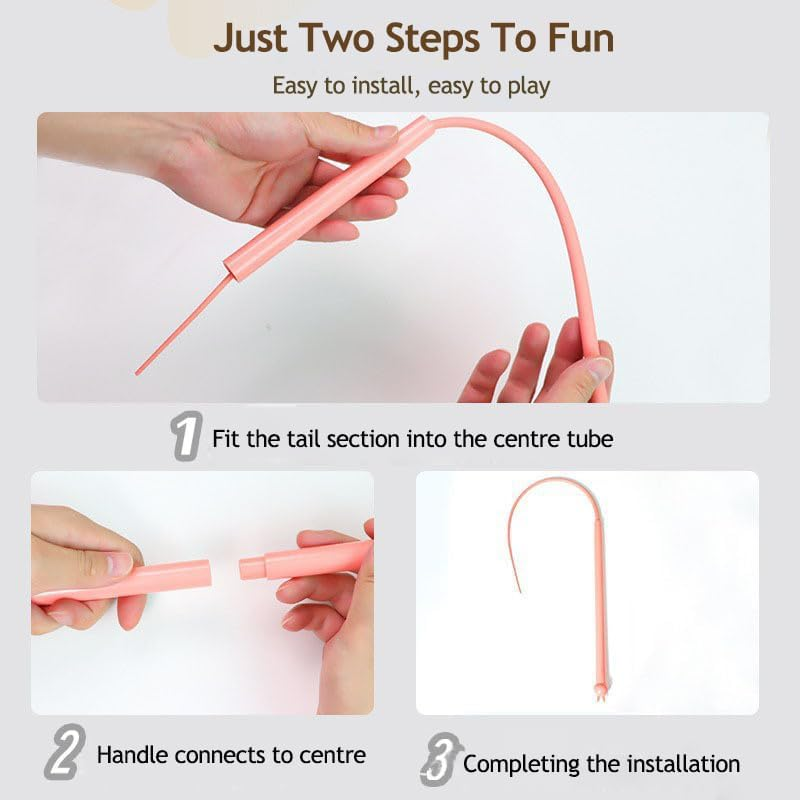 Just Two Steps To Fun

Easy to install, easy to play

1 Fit the tail section into the centre tube

2 Handle connects to centre

3 Completing the installation