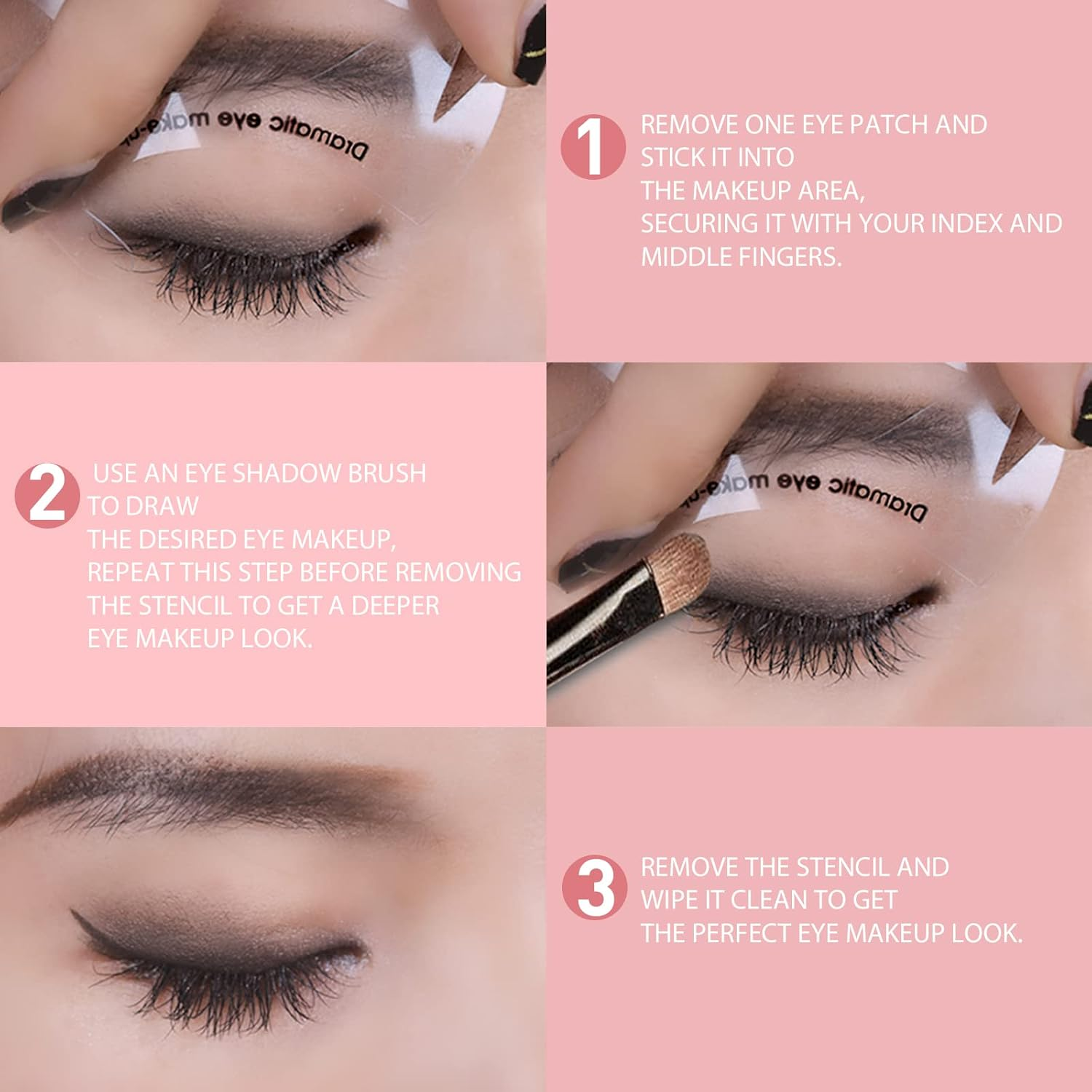 Dramatic eye make-up

1 REMOVE ONE EYE PATCH AND STICK IT INTO THE MAKEUP AREA, SECURING IT WITH YOUR INDEX AND MIDDLE FINGERS.

2 USE AN EYE SHADOW BRUSH TO DRAW THE DESIRED EYE MAKEUP, REPEAT THIS STEP BEFORE REMOVING THE STENCIL TO GET A DEEPER EYE MAKEUP LOOK.

Dramatic eye make-up

3 REMOVE THE STENCIL AND WIPE IT CLEAN TO GET THE PERFECT EYE MAKEUP LOOK.