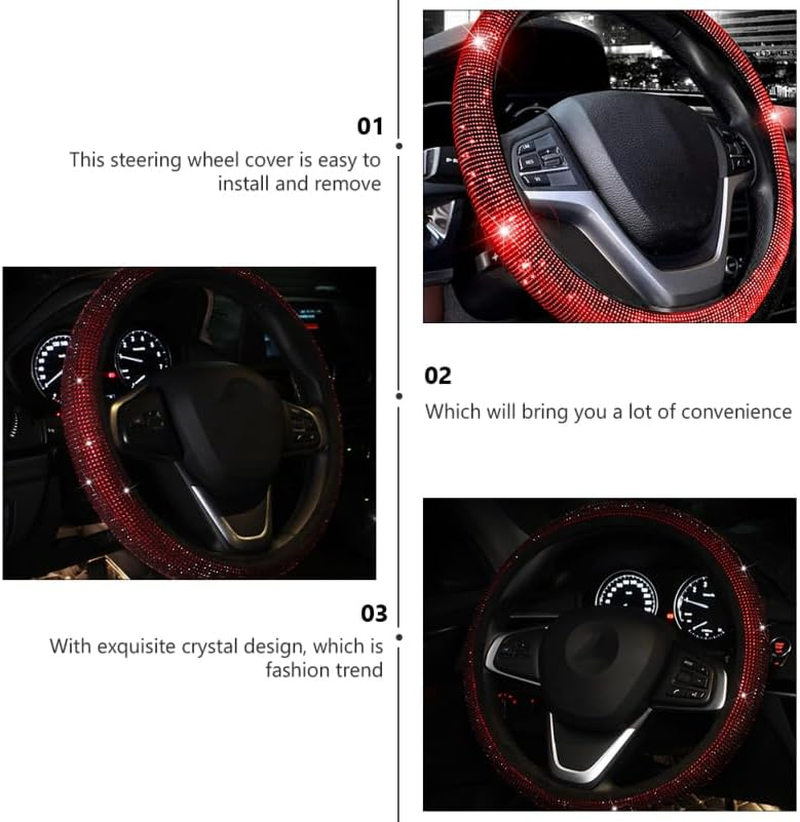 01
This steering wheel cover is easy to install and remove

02
Which will bring you a lot of convenience

03
With exquisite crystal design, which is fashion trend