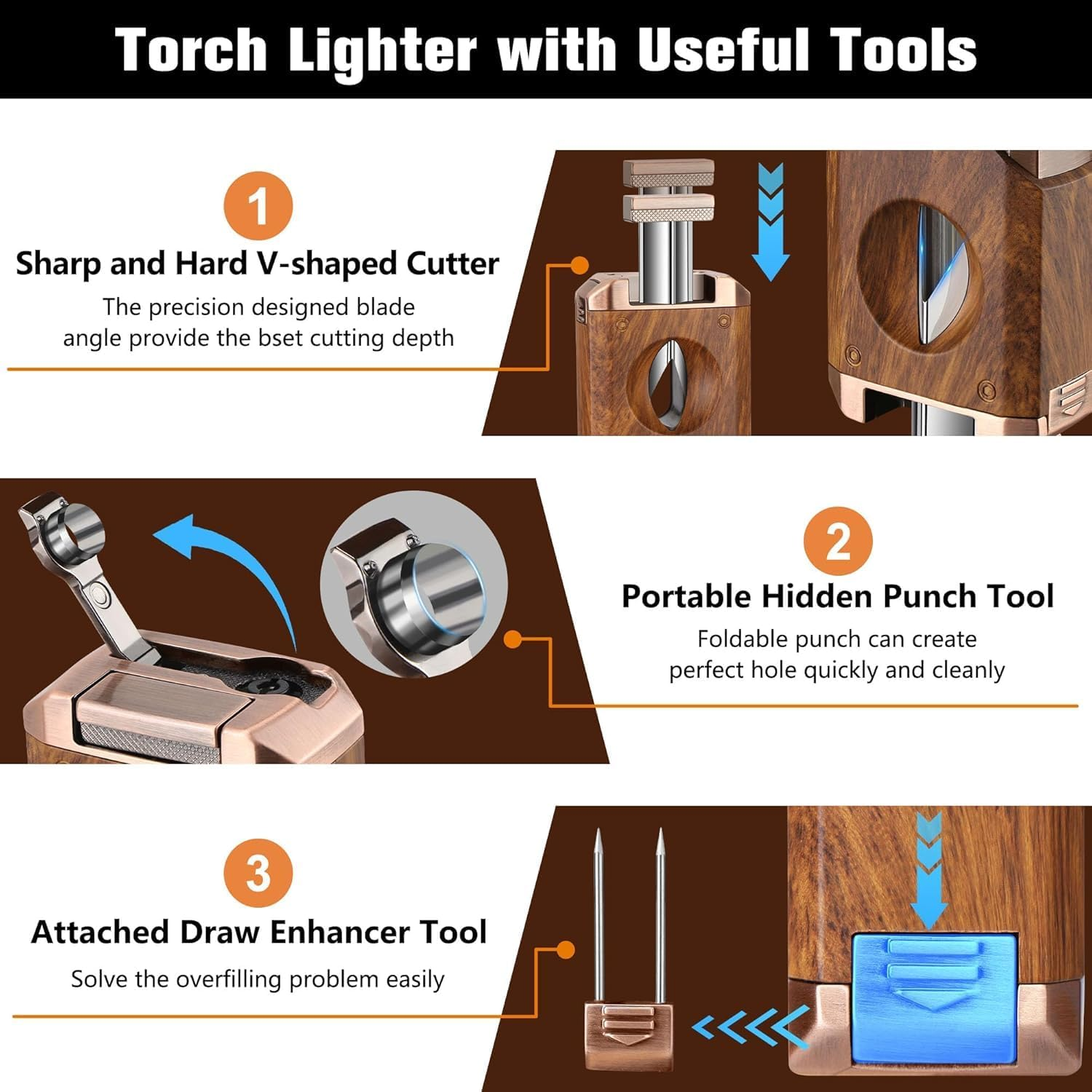 Torch Lighter with Useful Tools

1

Sharp and Hard V-shaped Cutter

The precision designed blade angle provide the bset cutting depth

2

Portable Hidden Punch Tool

Foldable punch can create perfect hole quickly and cleanly

3

Attached Draw Enhancer Tool

Solve the overfilling problem easily