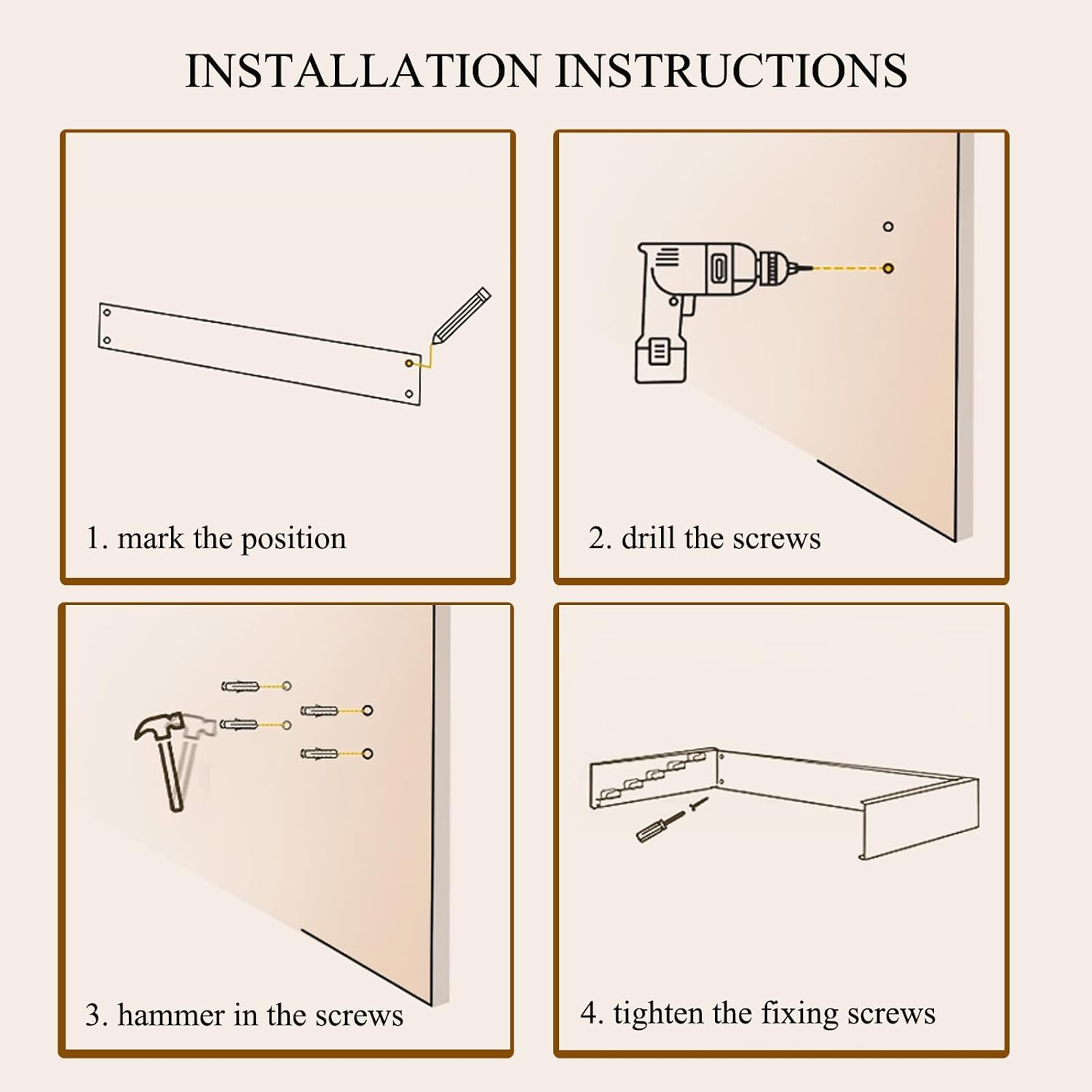 INSTALLATION INSTRUCTIONS

1. mark the position

2. drill the screws

3. hammer in the screws

4. tighten the fixing screws