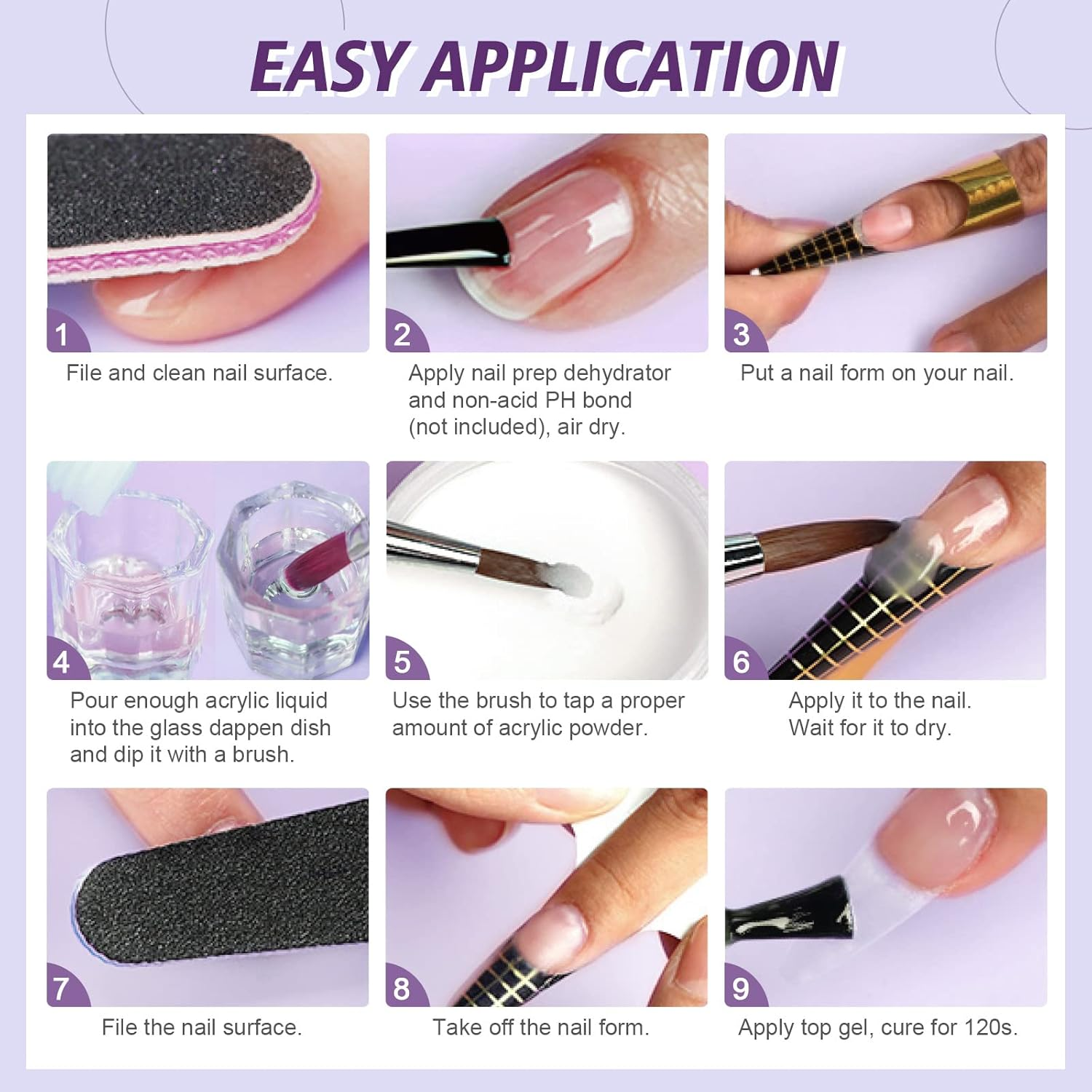 EASY APPLICATION

1
File and clean nail surface.

2
Apply nail prep dehydrator and non-acid PH bond (not included), air dry.

3
Put a nail form on your nail.

4
Pour enough acrylic liquid into the glass dappen dish and dip it with a brush.

5
Use the brush to tap a proper amount of acrylic powder.

6
Apply it to the nail. Wait for it to dry.

7
File the nail surface.

8
Take off the nail form.

9
Apply top gel, cure for 120s.