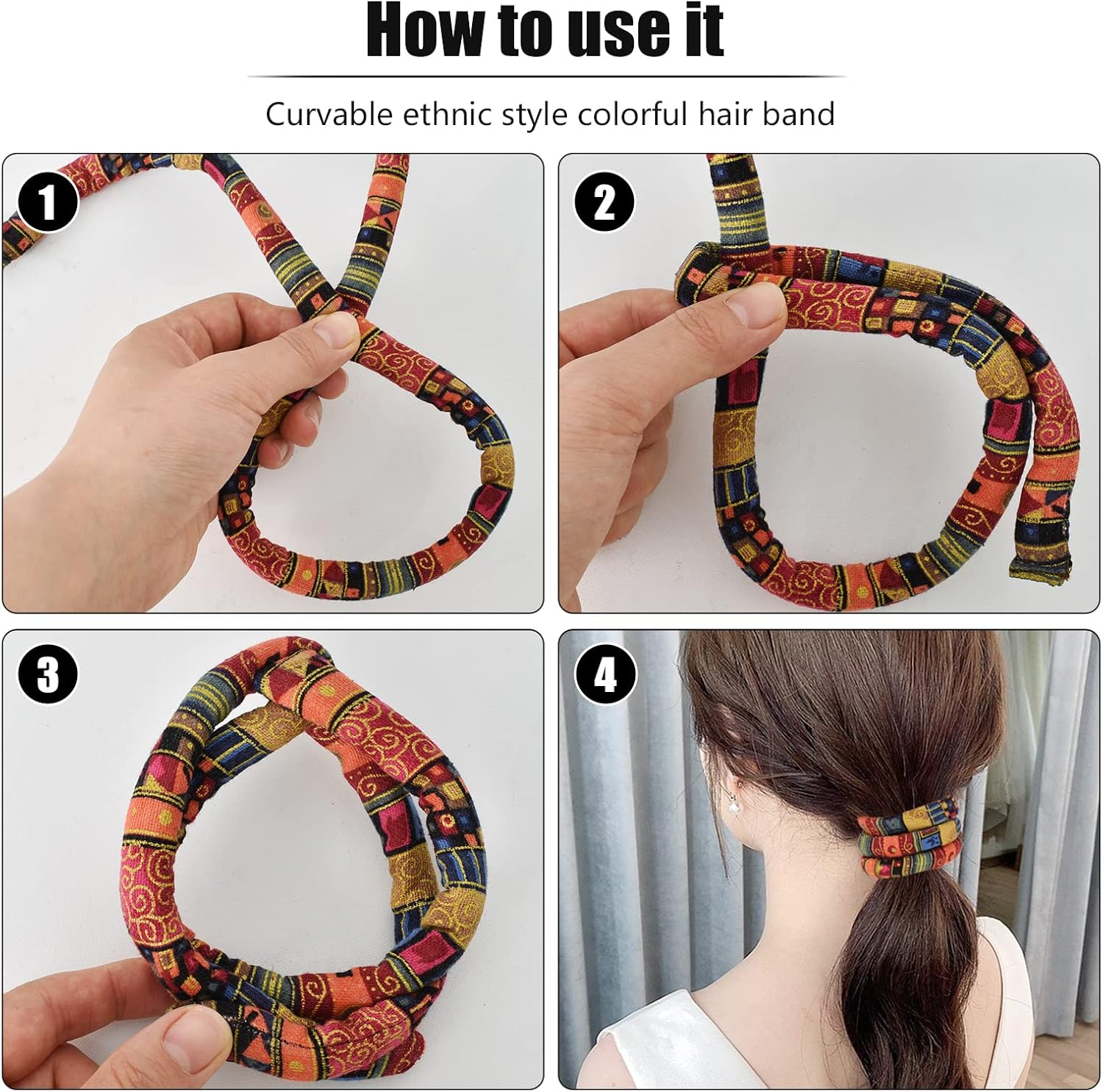 How to use it

Curvable ethnic style colorful hair band

1

2

3

4