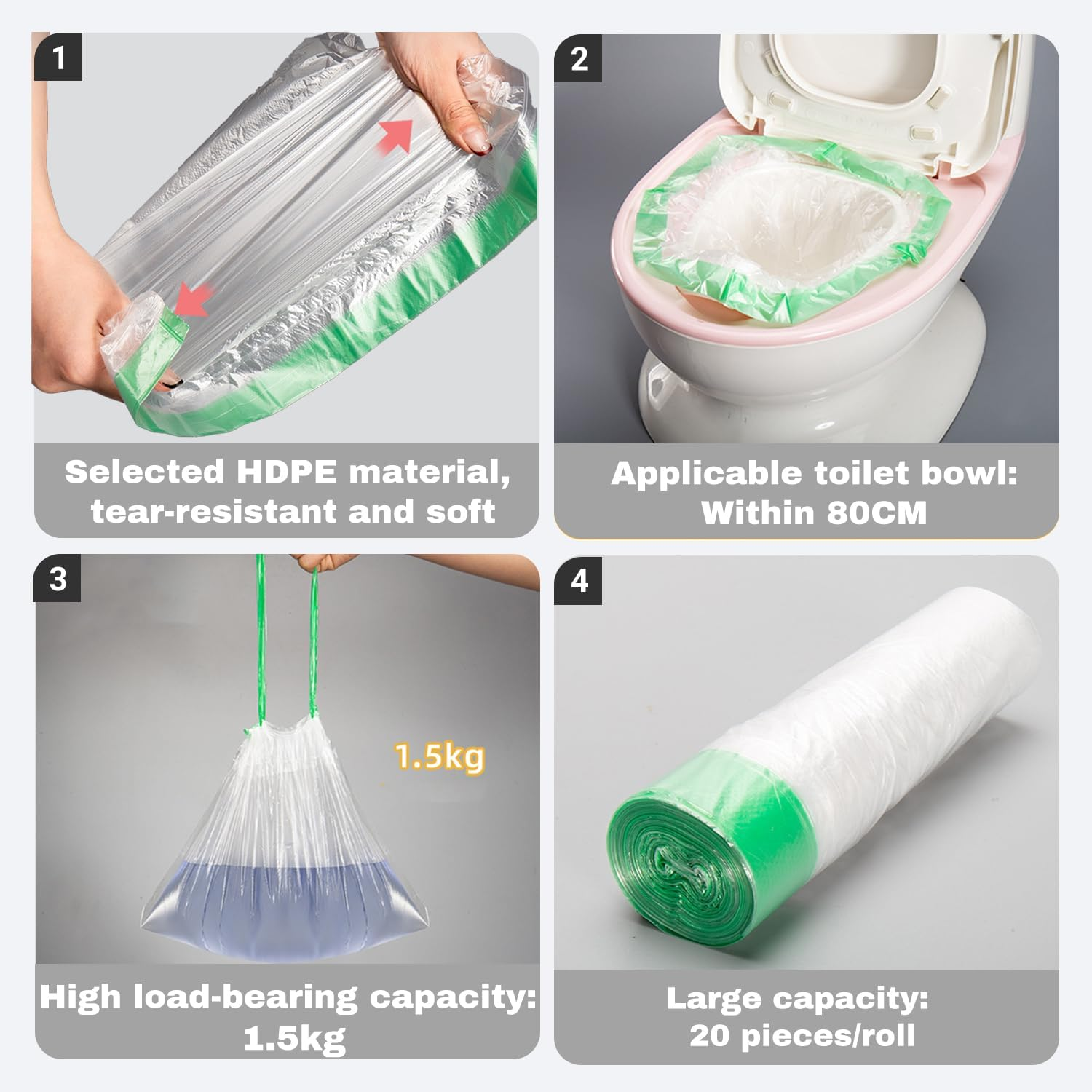 1

Selected HDPE material, tear-resistant and soft

2

Applicable toilet bowl: Within 80CM

3

1.5kg

High load-bearing capacity: 1.5kg

4

Large capacity: 20 pieces/roll