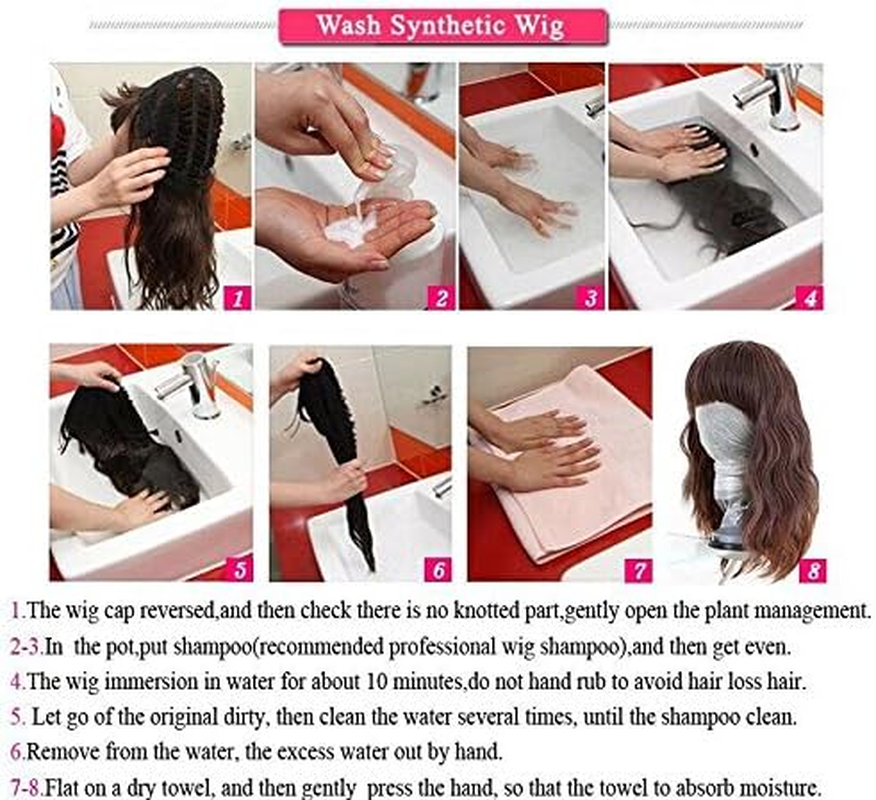 Wash Synthetic Wig

1

2

3

4

5

6

7

8

1.The wig cap reversed,and then check there is no knotted part,gently open the plant management.

2-3.In the pot,put shampoo(recommended professional wig shampoo),and then get even.

4.The wig immersion in water for about 10 minutes,do not hand rub to avoid hair loss hair.

5. Let go of the original dirty, then clean the water several times, until the shampoo clean.

6.Remove from the water, the excess water out by hand.

7-8.Flat on a dry towel, and then gently press the hand, so that the towel to absorb moisture.