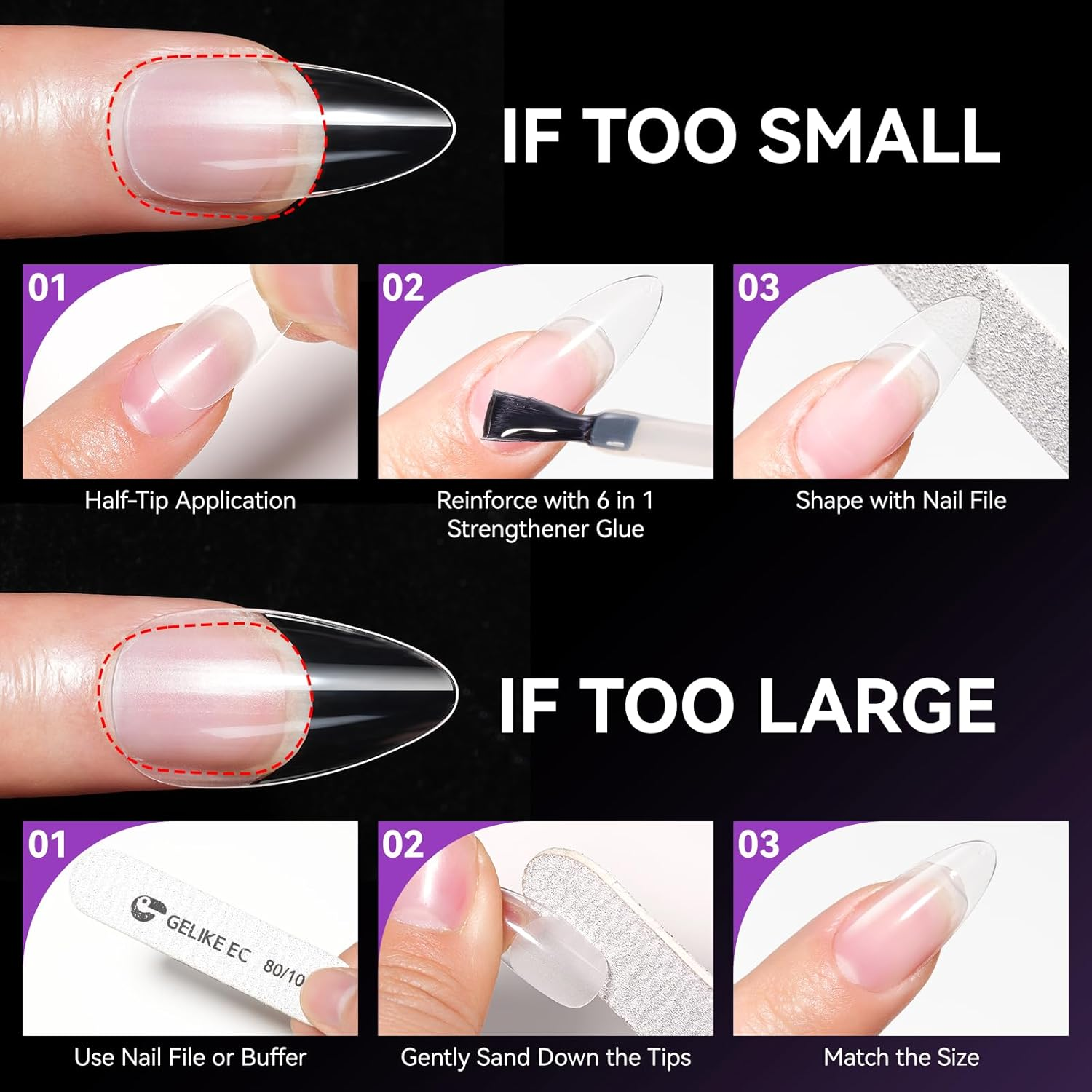 IF TOO SMALL

01
Half-Tip Application

02
Reinforce with 6 in 1 Strengthener Glue

03
Shape with Nail File

IF TOO LARGE

01
GELIKE EC 80/10
Use Nail File or Buffer

02
Gently Sand Down the Tips

03
Match the Size