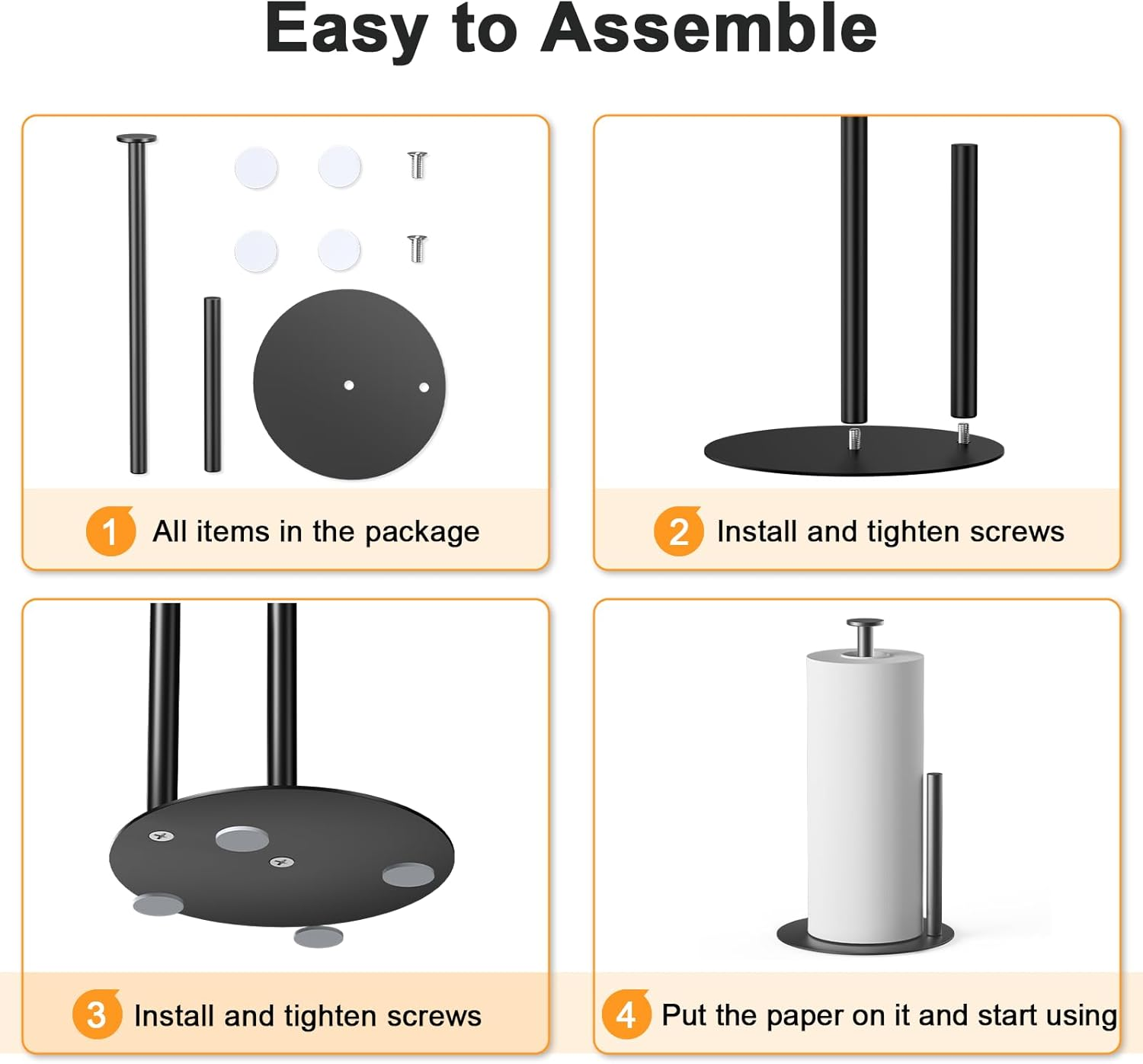 Easy to Assemble

1 All items in the package

2 Install and tighten screws

3 Install and tighten screws

4 Put the paper on it and start using