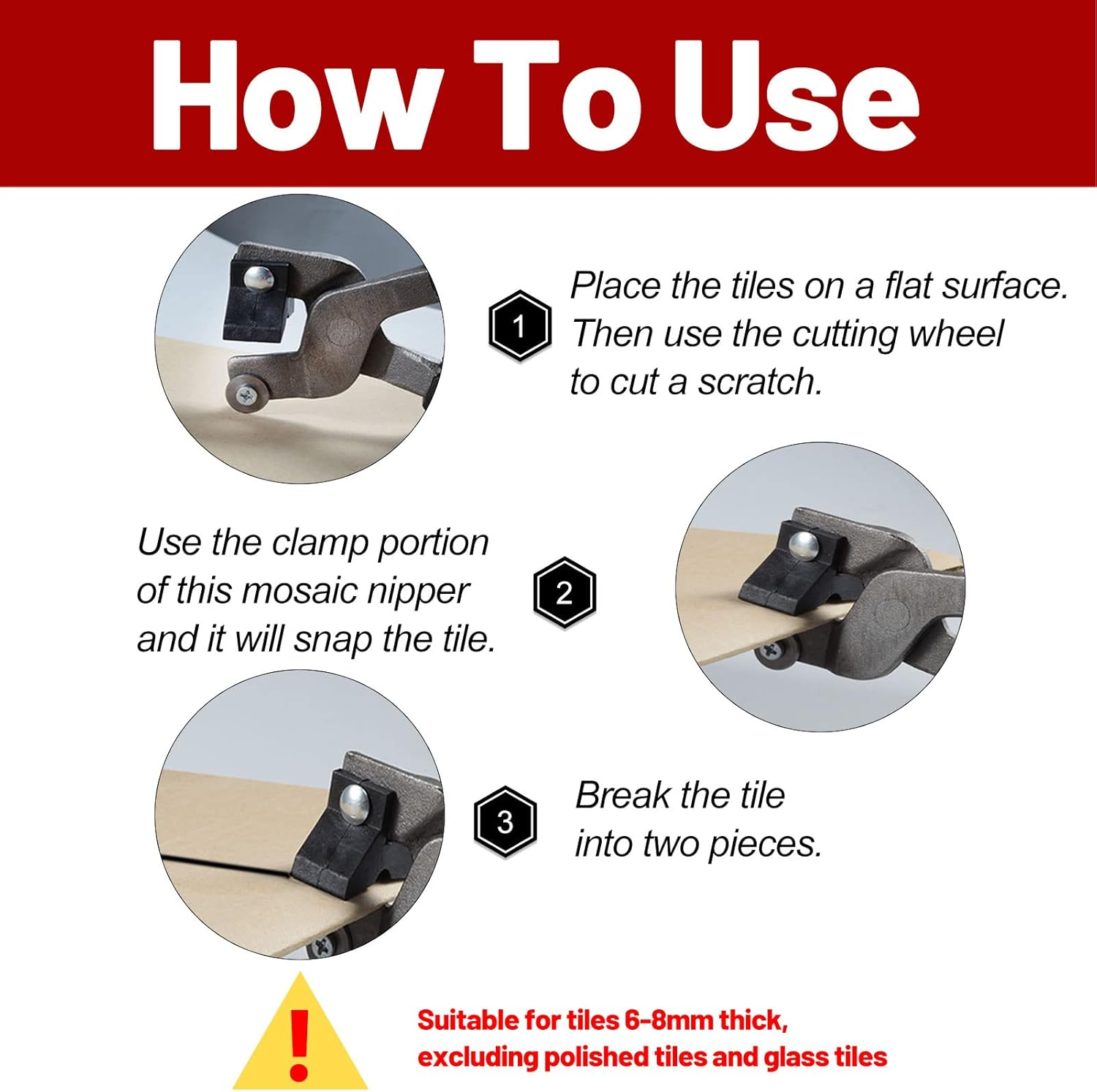 How To Use

1

Place the tiles on a flat surface. Then use the cutting wheel to cut a scratch.

Use the clamp portion of this mosaic nipper and it will snap the tile.

2

3

Break the tile into two pieces.

!

Suitable for tiles 6-8mm thick, excluding polished tiles and glass tiles