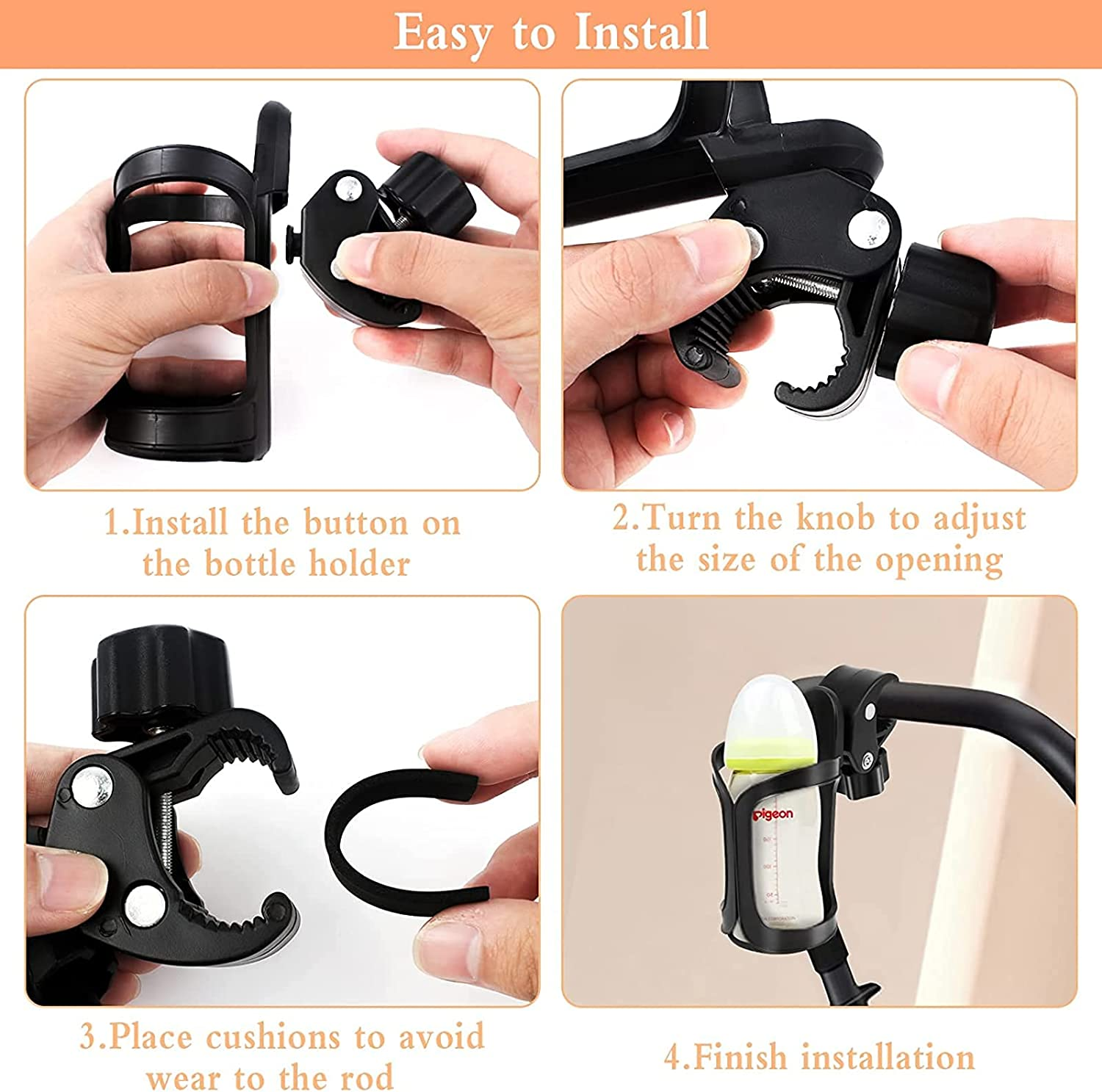 Easy to Install

1.Install the button on the bottle holder

2.Turn the knob to adjust the size of the opening

3.Place cushions to avoid wear to the rod

pigeon

4.Finish installation