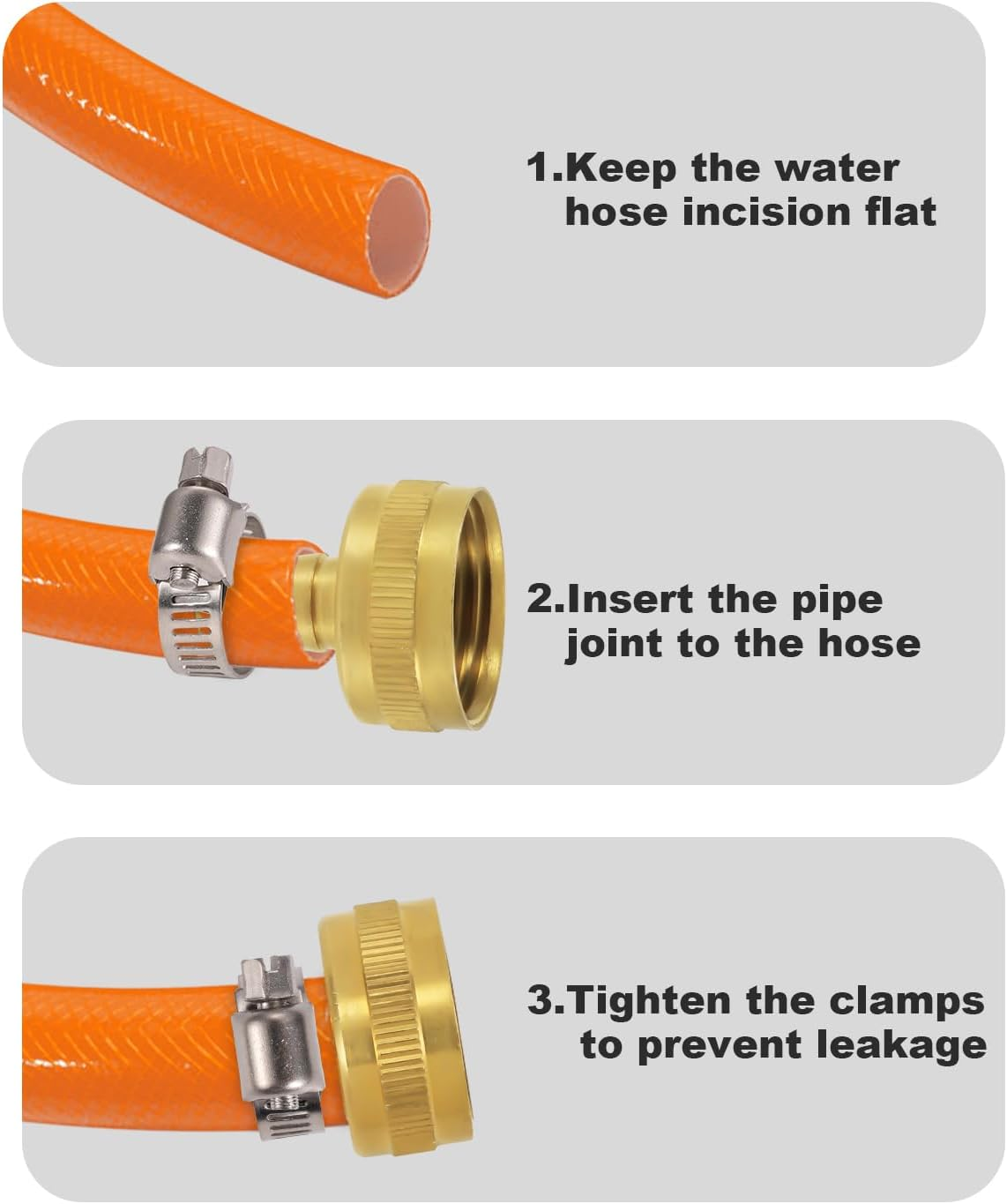 1.Keep the water hose incision flat

2.Insert the pipe joint to the hose

3.Tighten the clamps to prevent leakage