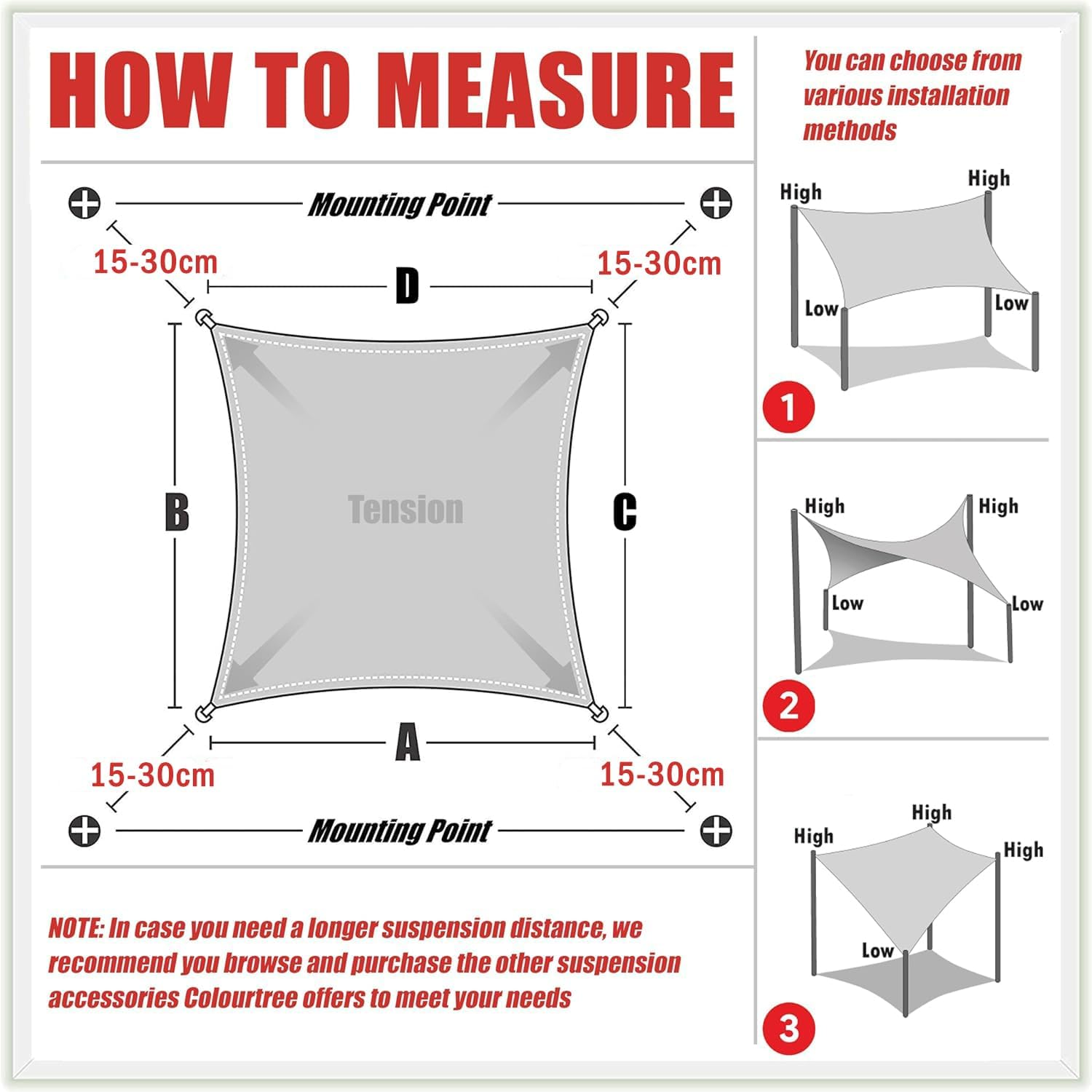 HOW TO MEASURE

Mounting Point

15-30cm

15-30cm

D

B

Tension

C

A

15-30cm

15-30cm

Mounting Point

NOTE: In case you need a longer suspension distance, we recommend you browse and purchase the other suspension accessories Colourtree offers to meet your needs

You can choose from various installation methods

High

High

Low

Low

1

High

High

Low

Low

2

High

High

High

Low

3