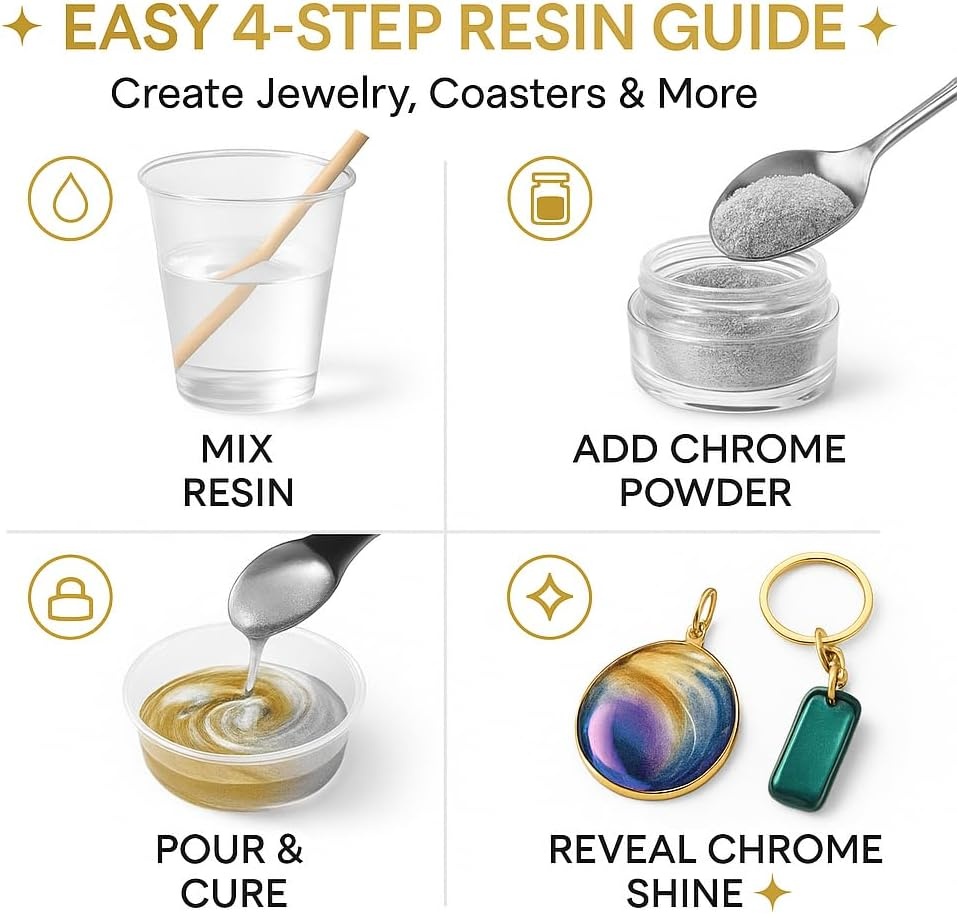 ✦ EASY 4-STEP RESIN GUIDE ✦
Create Jewelry, Coasters & More

MIX
RESIN

ADD CHROME
POWDER

POUR &
CURE

REVEAL CHROME
SHINE ✦