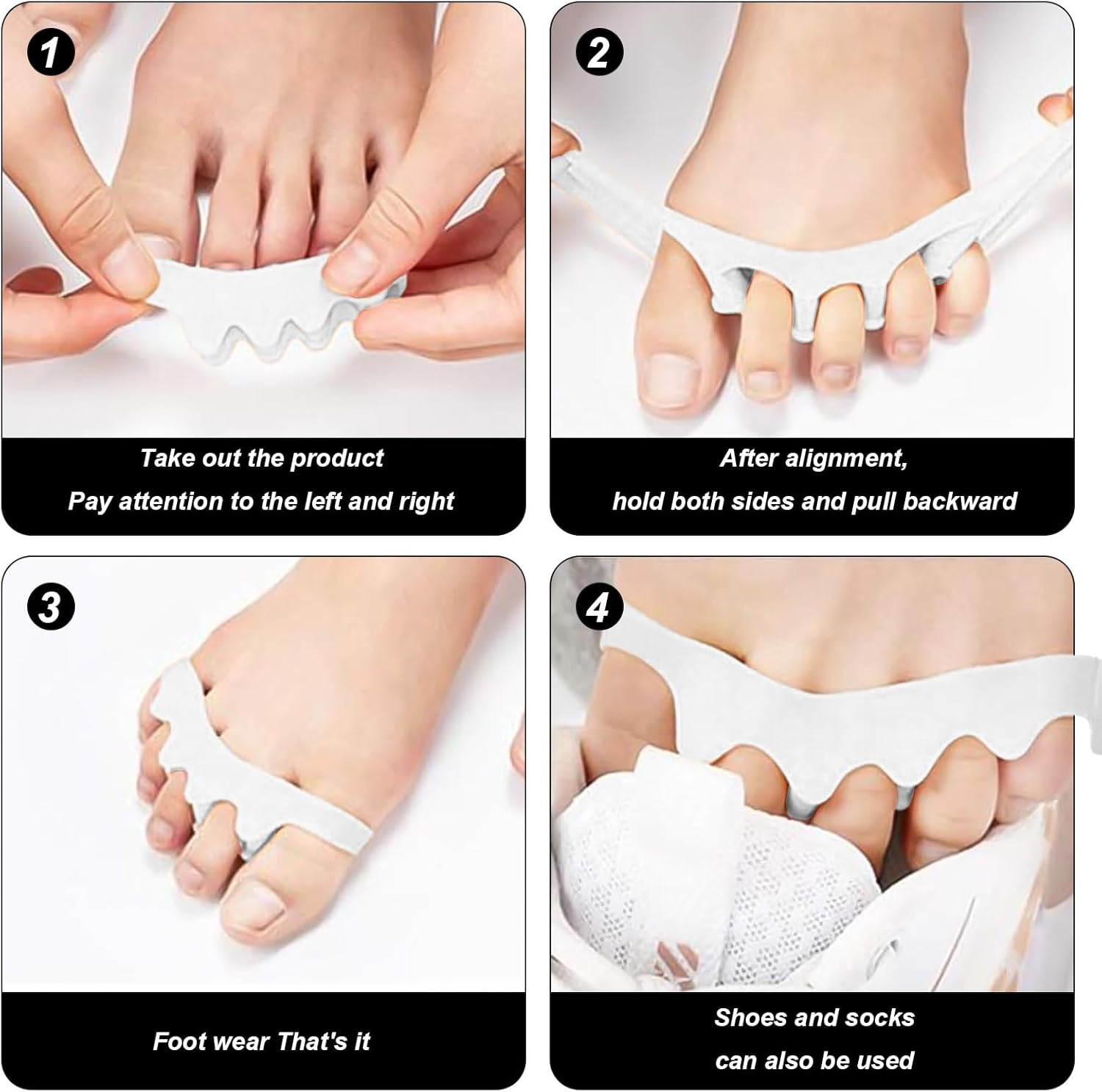 1

Take out the product
Pay attention to the left and right

2

After alignment,
hold both sides and pull backward

3

Foot wear That's it

4

Shoes and socks
can also be used