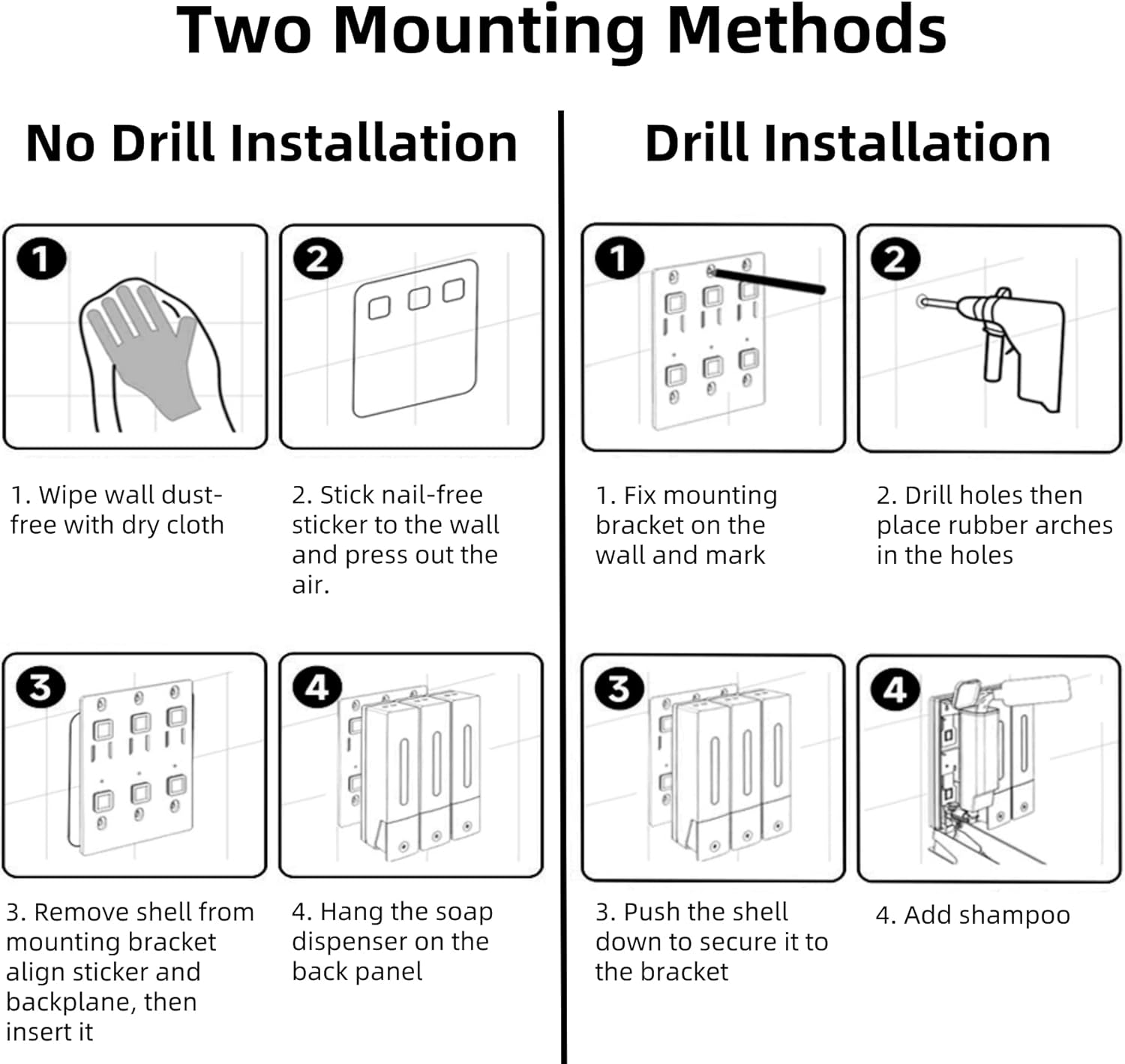 Two Mounting Methods

No Drill Installation

1

2

1. Wipe wall dust-free with dry cloth

2. Stick nail-free sticker to the wall and press out the air.

3

4

3. Remove shell from mounting bracket align sticker and backplane, then insert it

4. Hang the soap dispenser on the back panel

Drill Installation

1

2

1. Fix mounting bracket on the wall and mark

2. Drill holes then place rubber arches in the holes

3

4

3. Push the shell down to secure it to the bracket

4. Add shampoo