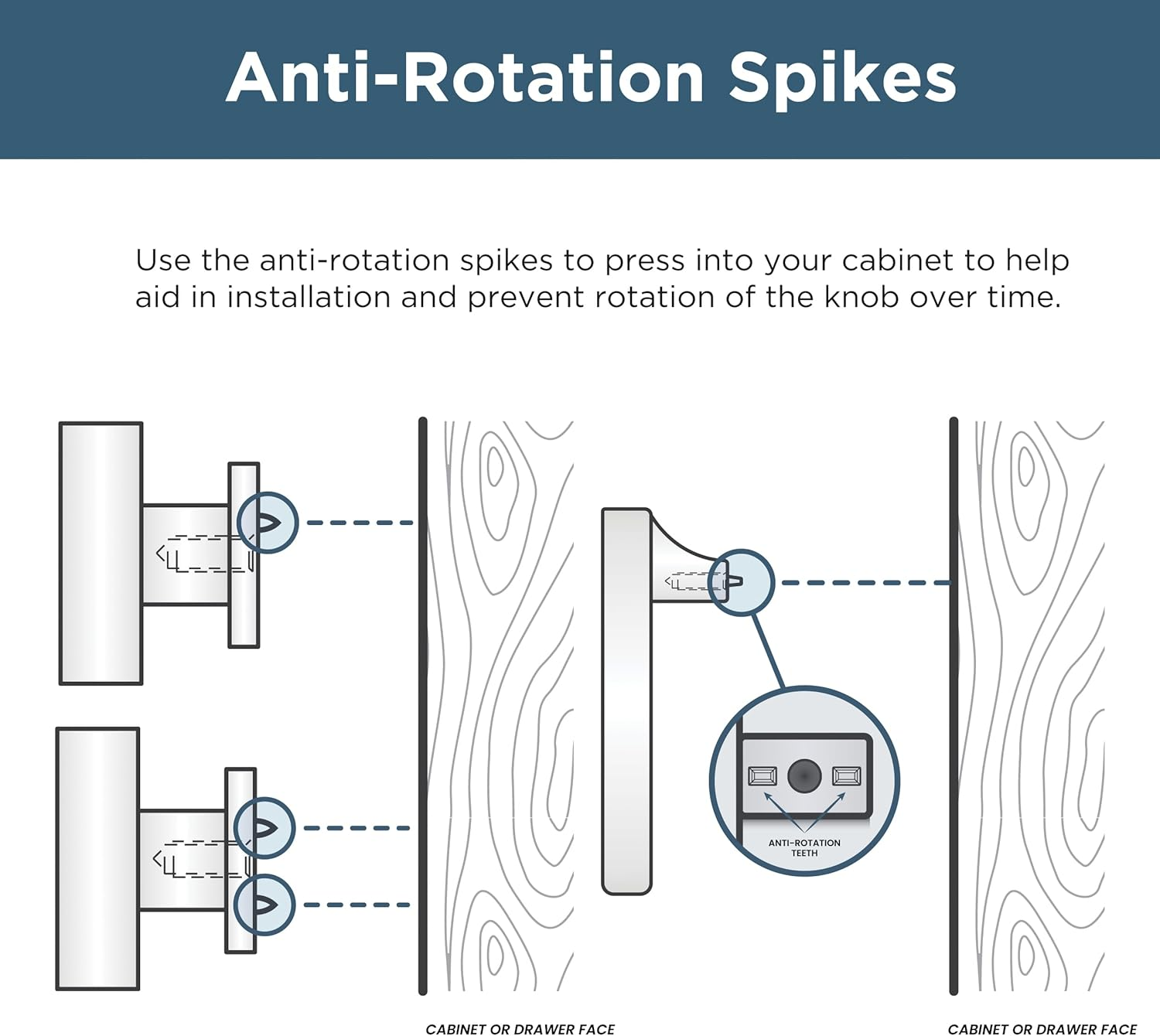 Anti-Rotation Spikes

Use the anti-rotation spikes to press into your cabinet to help aid in installation and prevent rotation of the knob over time.

ANTI-ROTATION TEETH

CABINET OR DRAWER FACE

CABINET OR DRAWER FACE