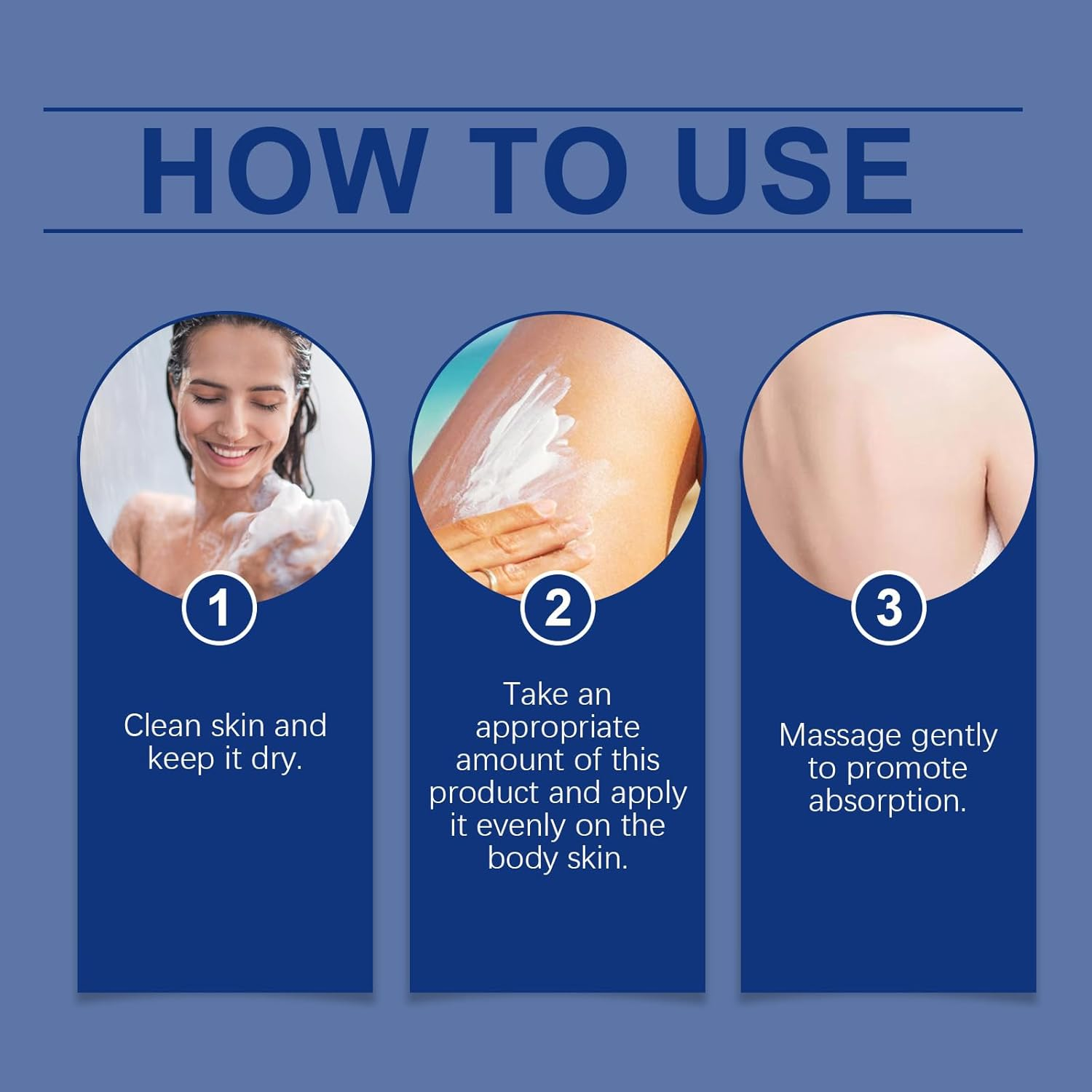 HOW TO USE

1

Clean skin and keep it dry.

2

Take an appropriate amount of this product and apply it evenly on the body skin.

3

Massage gently to promote absorption.