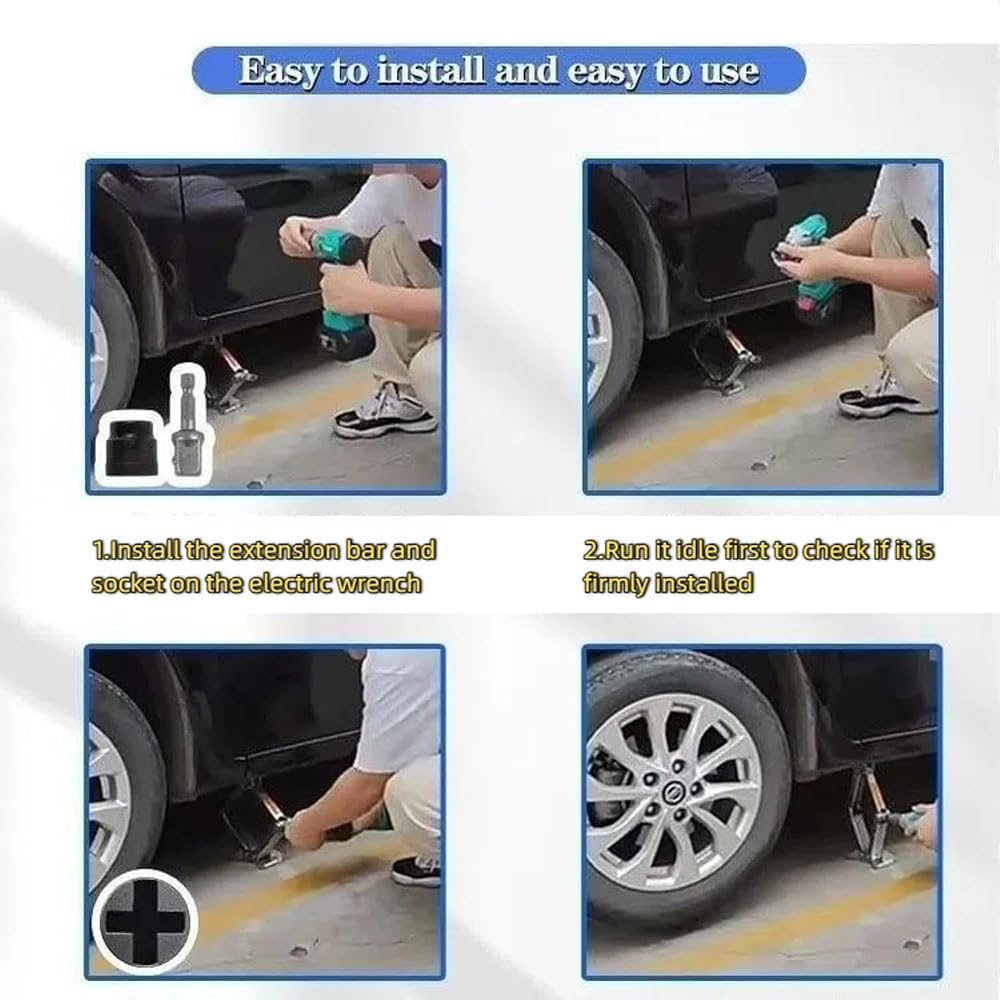 Easy to install and easy to use

1.Install the extension bar and socket on the electric wrench

2.Run it idle first to check if it is firmly installed