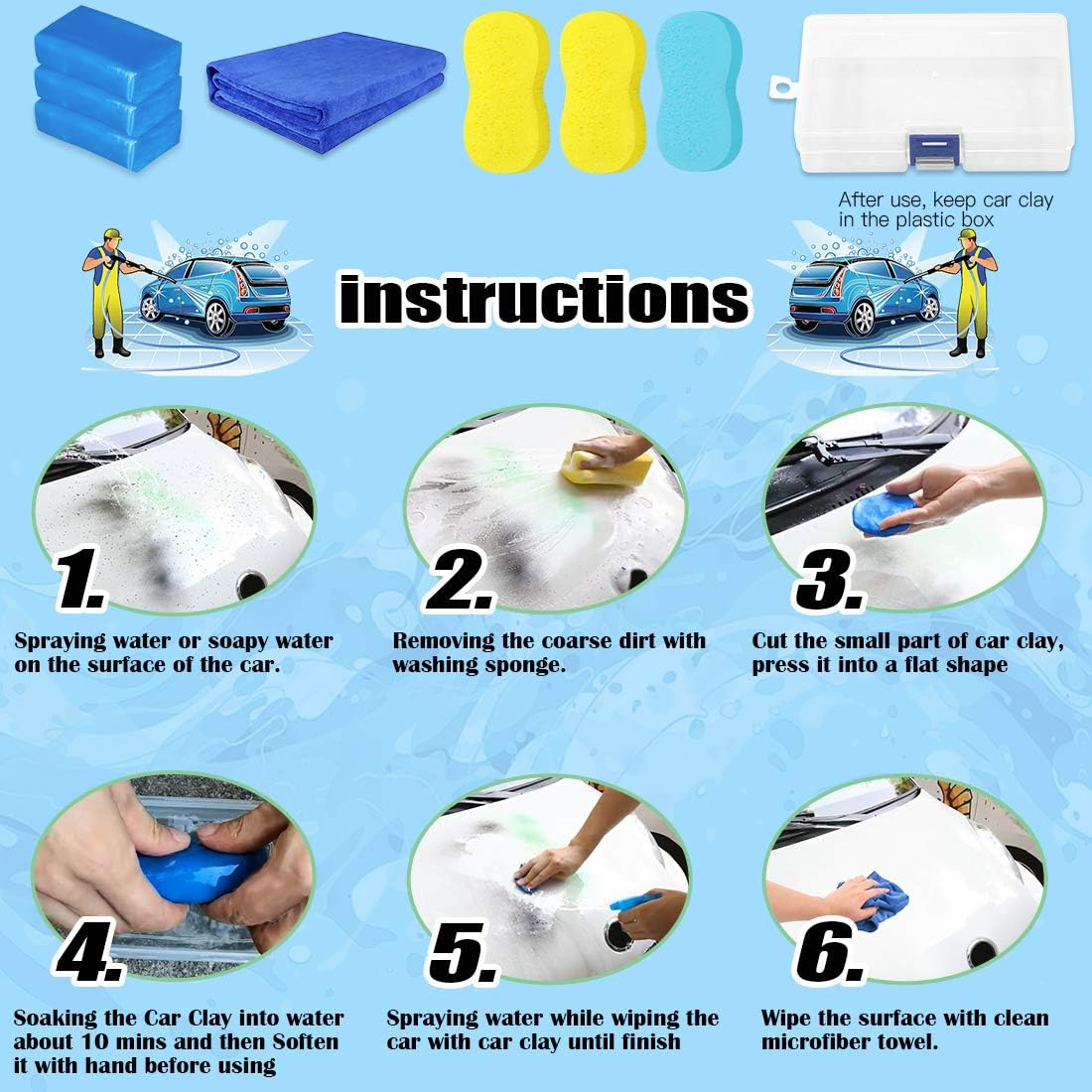 After use, keep car clay in the plastic box

instructions

1.

Spraying water or soapy water on the surface of the car.

2.

Removing the coarse dirt with washing sponge.

3.

Cut the small part of car clay, press it into a flat shape

4.

Soaking the Car Clay into water about 10 mins and then Soften it with hand before using

5.

Spraying water while wiping the car with car clay until finish

6.

Wipe the surface with clean microfiber towel.