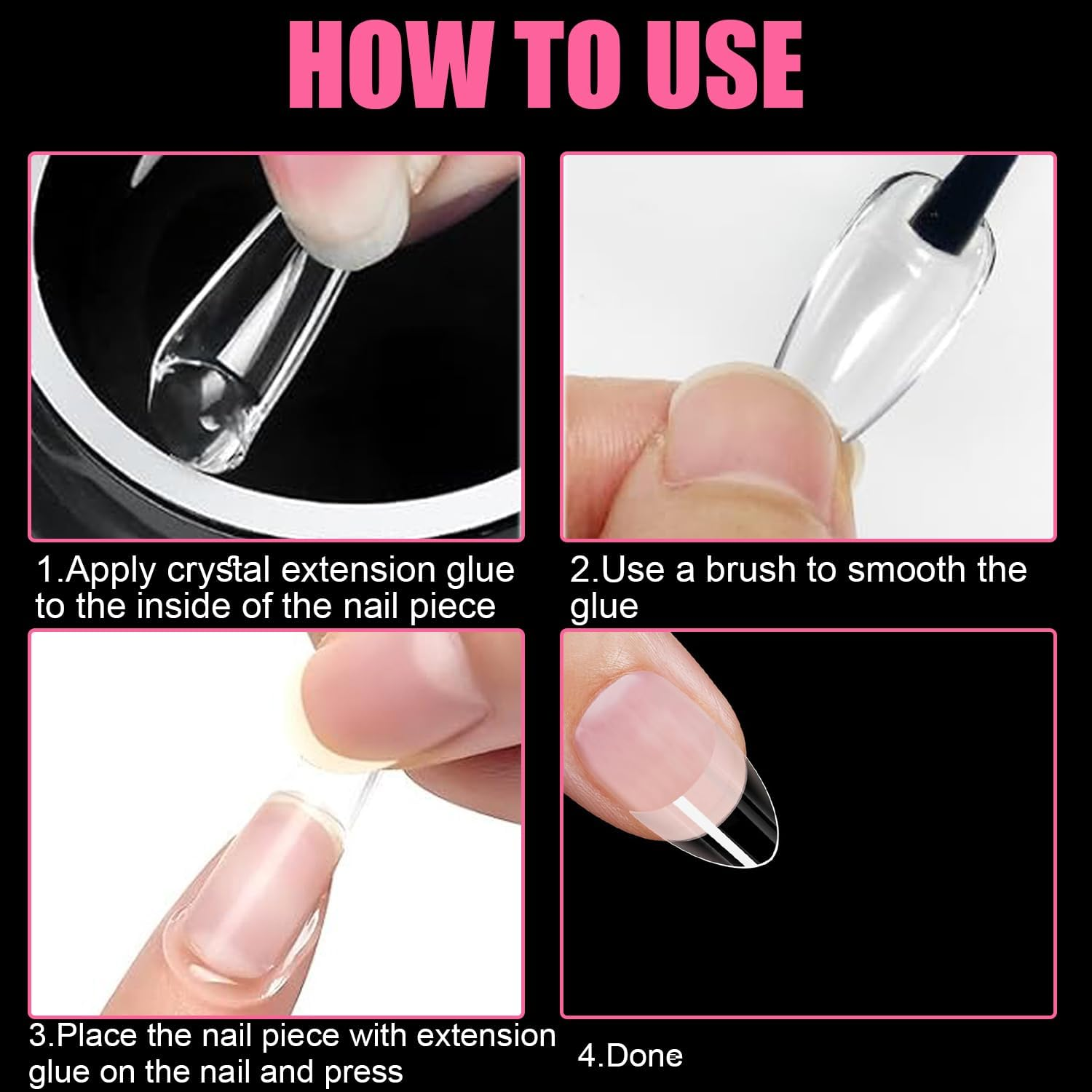 HOW TO USE

1.Apply crystal extension glue to the inside of the nail piece

2.Use a brush to smooth the glue

3.Place the nail piece with extension glue on the nail and press

4.Done