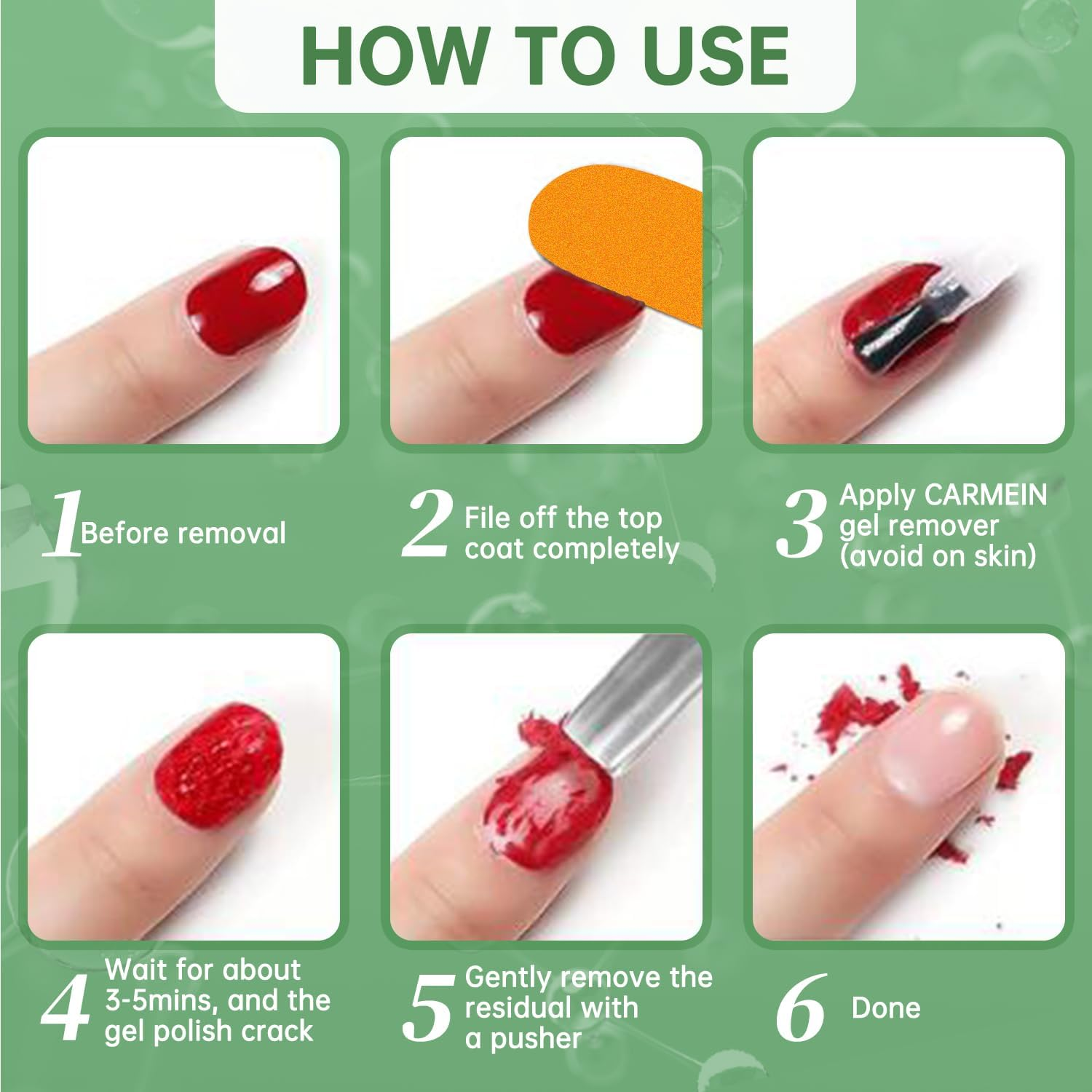 HOW TO USE

1 Before removal

2 File off the top coat completely

3 Apply CARMEIN gel remover (avoid on skin)

4 Wait for about 3-5mins, and the gel polish crack

5 Gently remove the residual with a pusher

6 Done