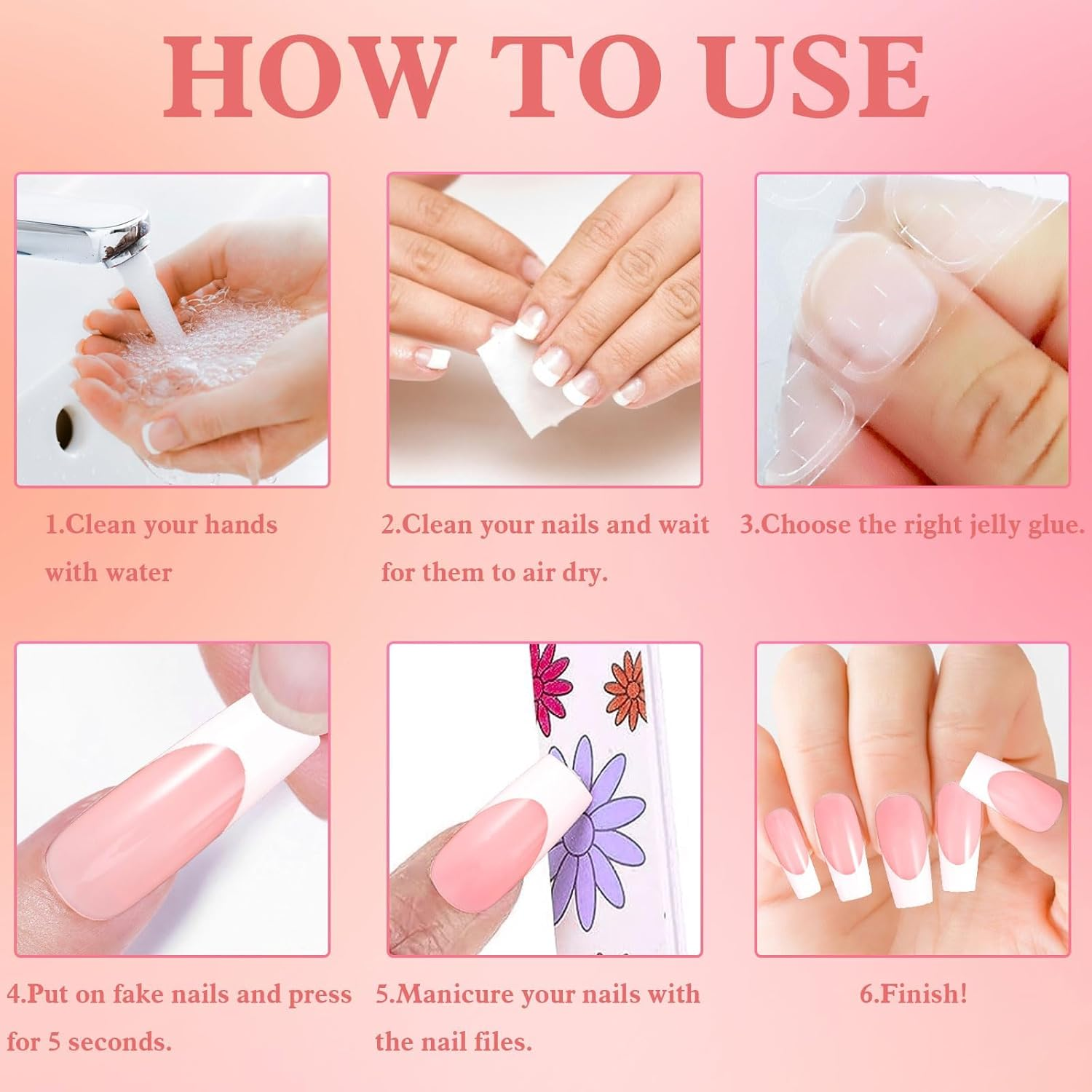 HOW TO USE

1.Clean your hands with water

2.Clean your nails and wait for them to air dry.

3.Choose the right jelly glue.

4.Put on fake nails and press for 5 seconds.

5.Manicure your nails with the nail files.

6.Finish!