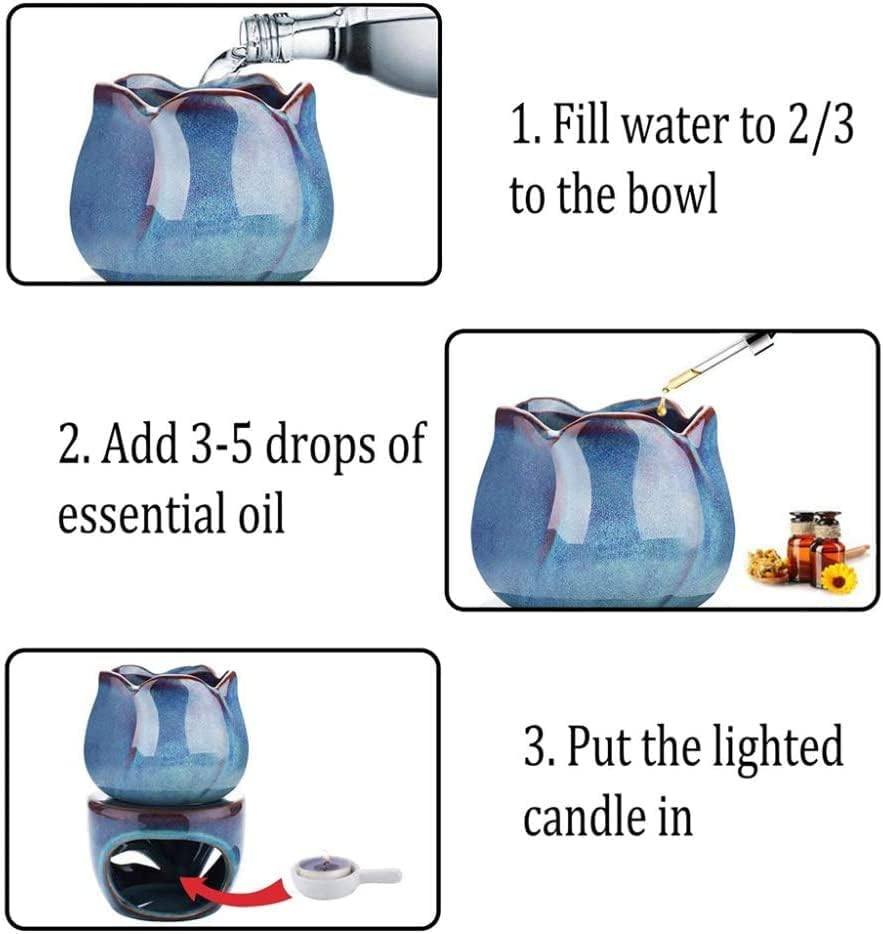 1. Fill water to 2/3 to the bowl

2. Add 3-5 drops of essential oil

3. Put the lighted candle in