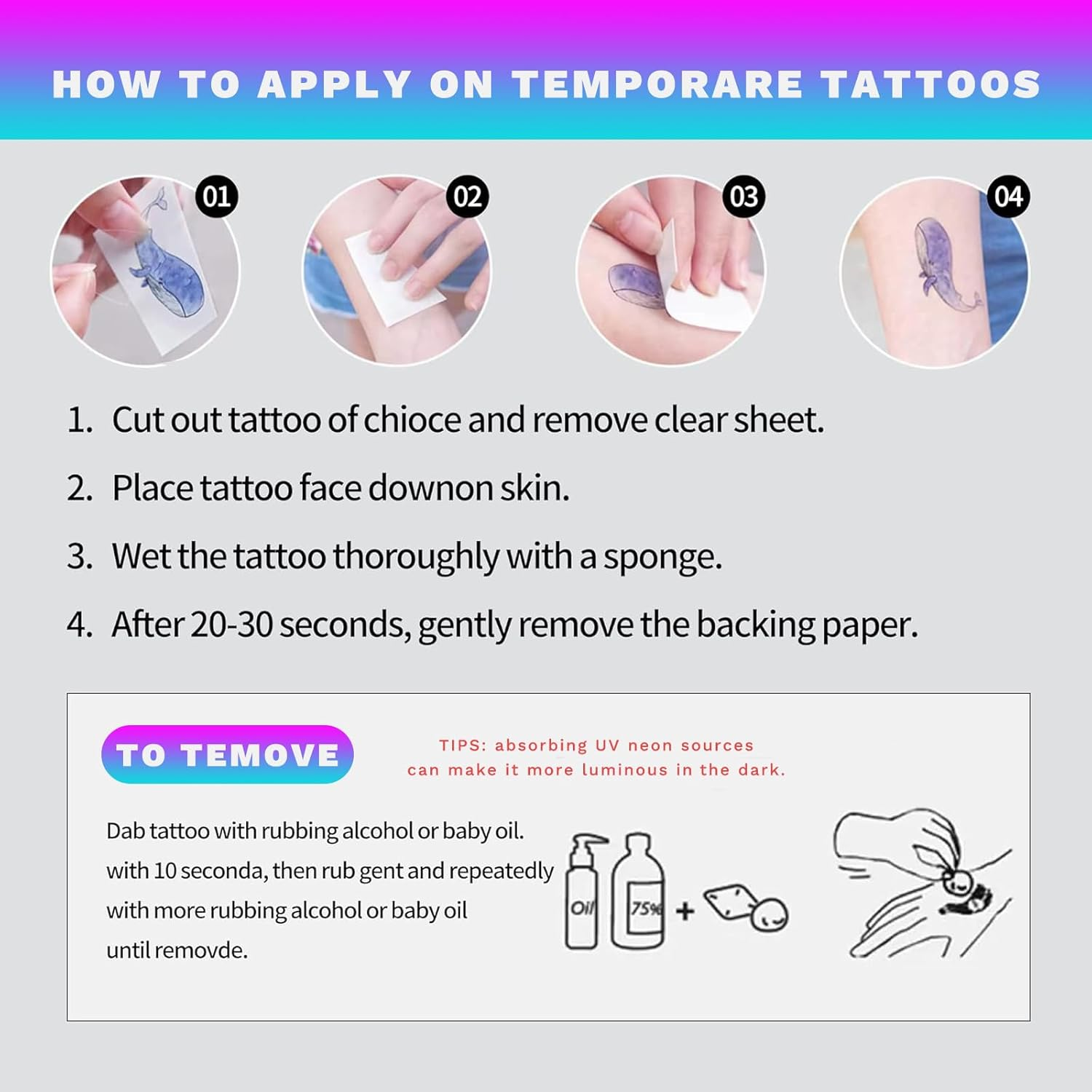 HOW TO APPLY ON TEMPORARE TATTOOS

01

02

03

04

1. Cut out tattoo of chioce and remove clear sheet.

2. Place tattoo face downon skin.

3. Wet the tattoo thoroughly with a sponge.

4. After 20-30 seconds, gently remove the backing paper.

TO TEMOVE

TIPS: absorbing UV neon sources can make it more luminous in the dark.

Dab tattoo with rubbing alcohol or baby oil. with 10 seconda, then rub gent and repeatedly with more rubbing alcohol or baby oil until removde.

Oil

75%

+