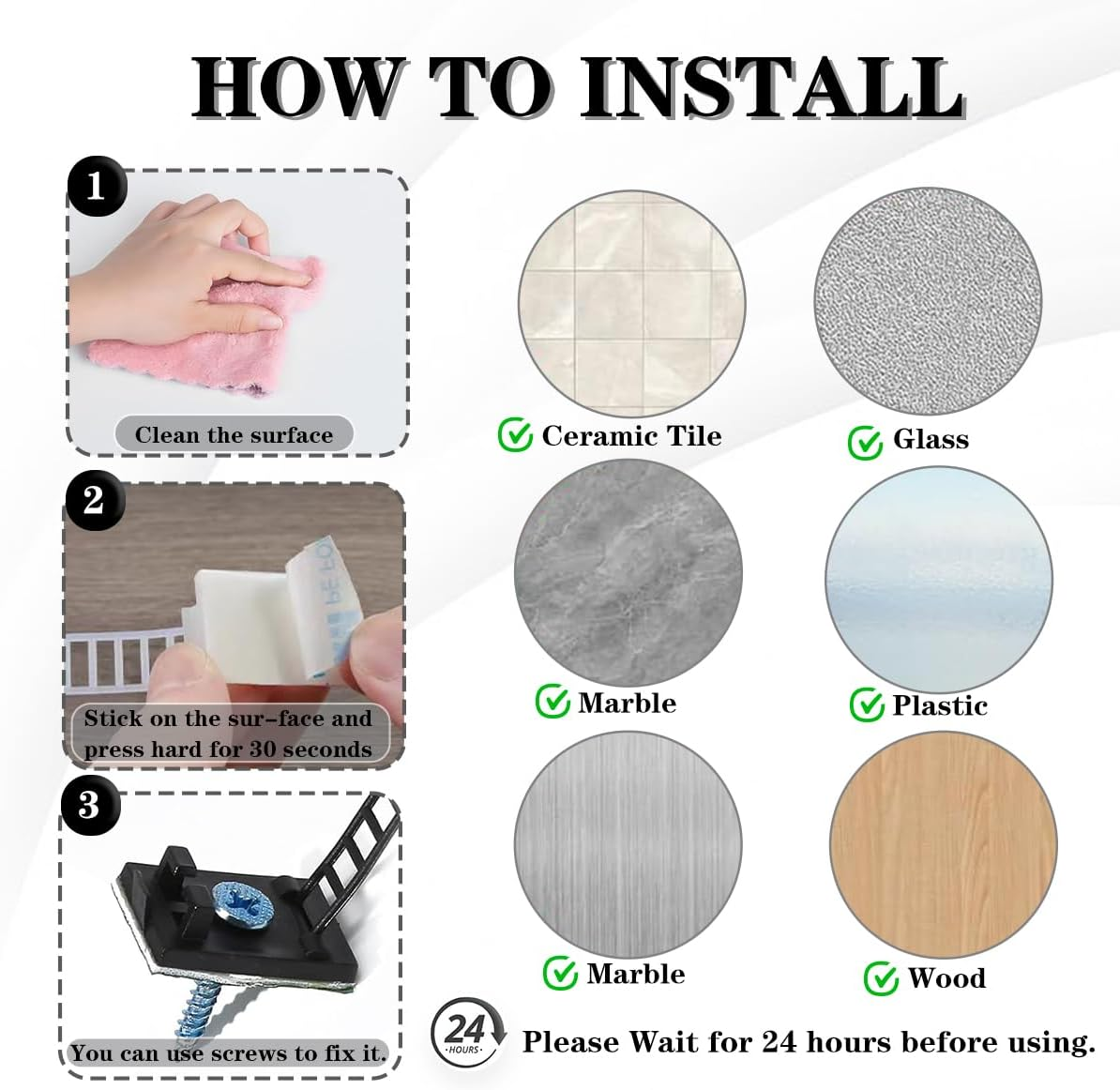 HOW TO INSTALL

1

Clean the surface

2

Stick on the sur-face and press hard for 30 seconds

3

You can use screws to fix it.

Ceramic Tile

Glass

Marble

Plastic

Marble

Wood

24 HOURS

Please Wait for 24 hours before using.