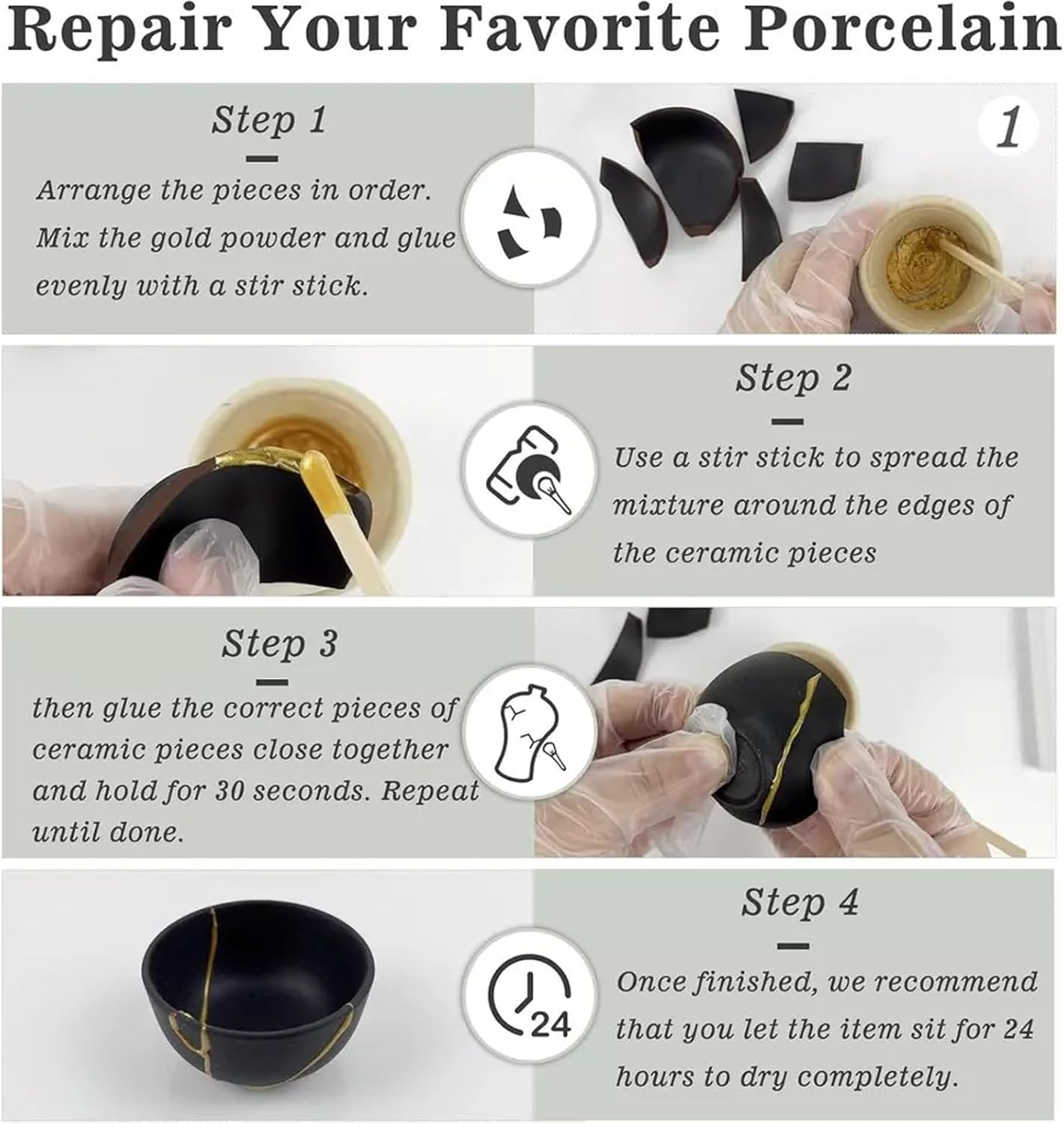 Repair Your Favorite Porcelain

Step 1

Arrange the pieces in order. Mix the gold powder and glue evenly with a stir stick.

1

Step 2

Use a stir stick to spread the mixture around the edges of the ceramic pieces

Step 3

then glue the correct pieces of ceramic pieces close together and hold for 30 seconds. Repeat until done.

Step 4

24

Once finished, we recommend that you let the item sit for 24 hours to dry completely.