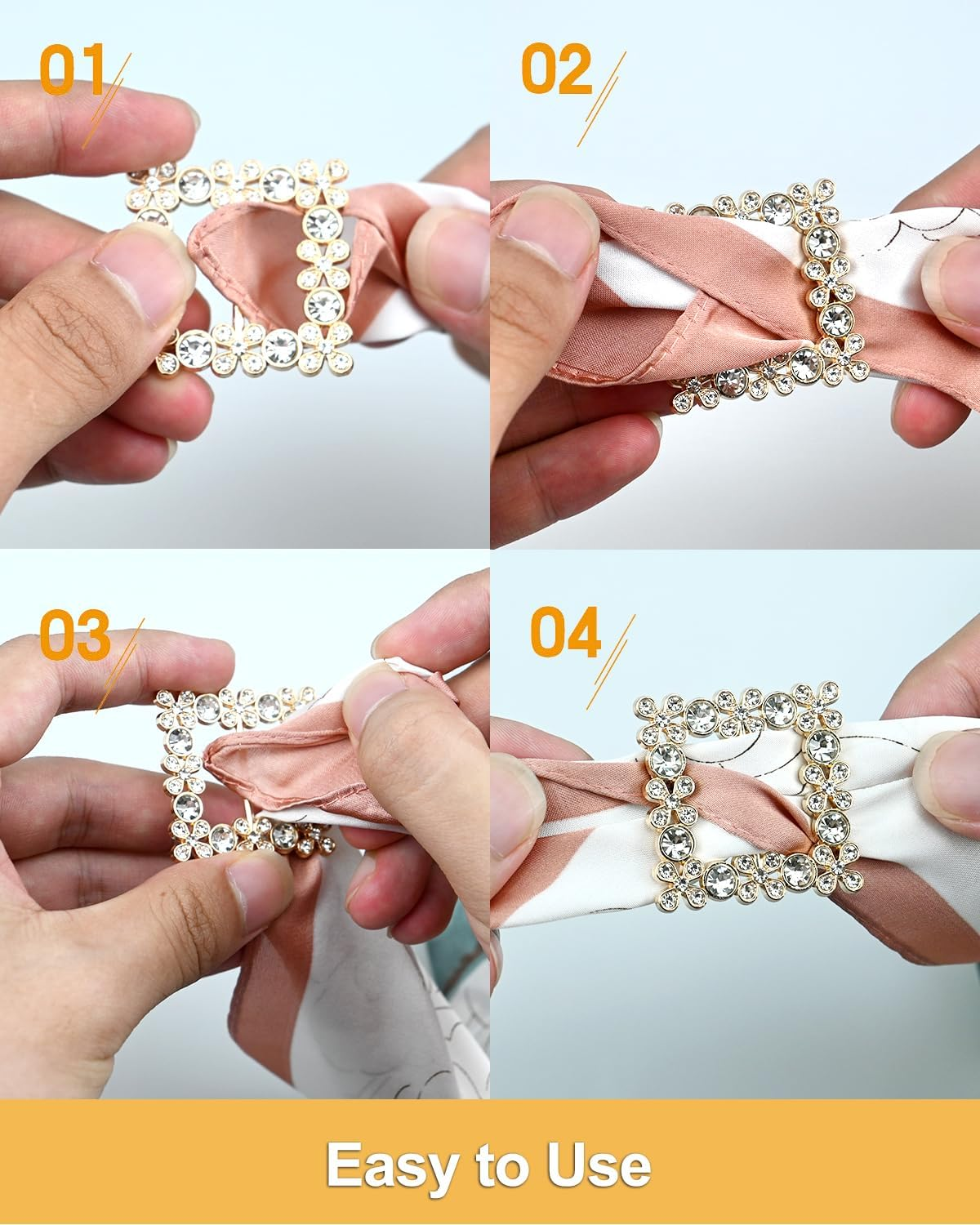 01

02

03

04

Easy to Use