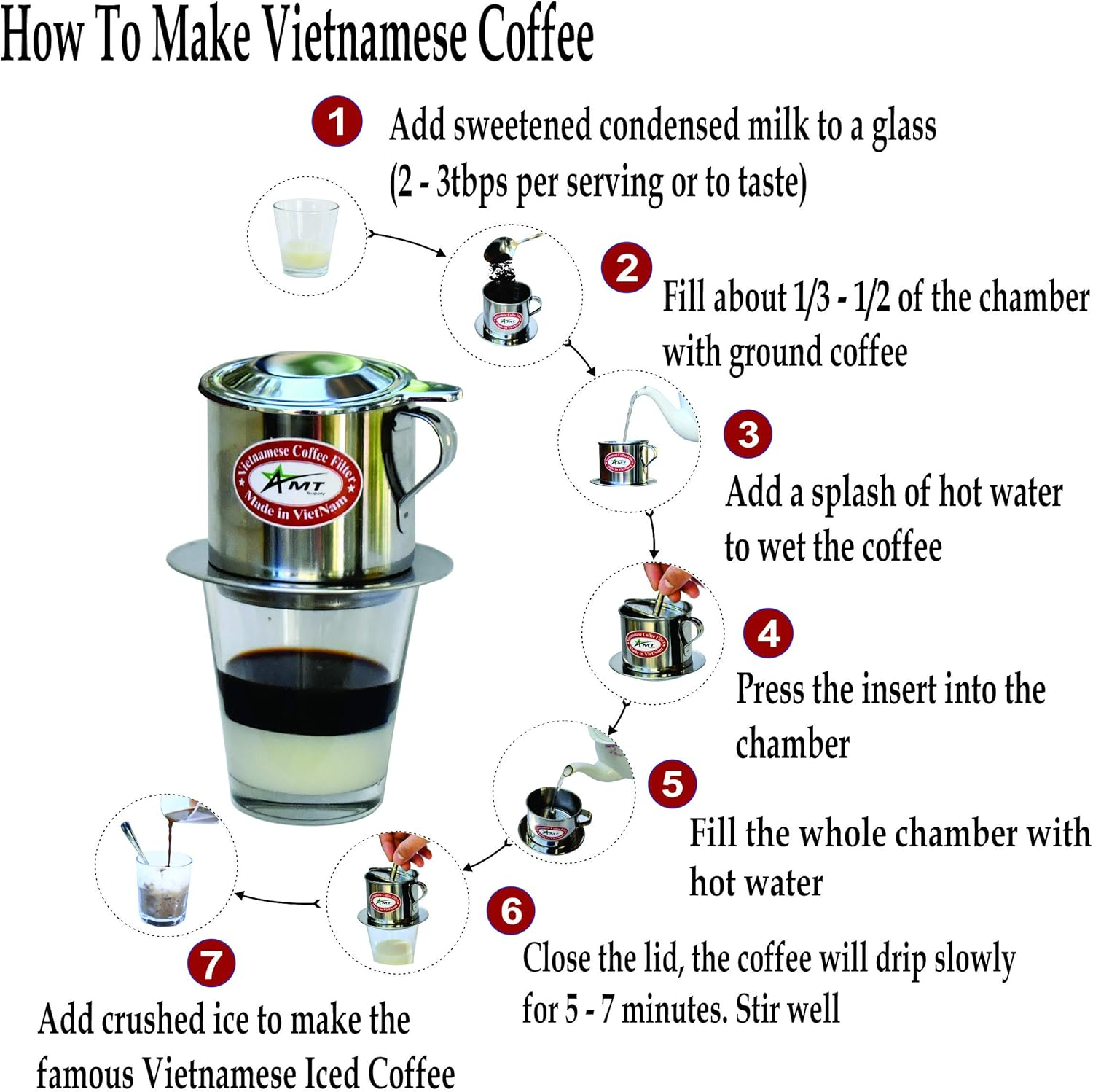 How To Make Vietnamese Coffee

1 Add sweetened condensed milk to a glass (2 - 3tbps per serving or to taste)

2 Fill about 1/3 - 1/2 of the chamber with ground coffee

3 Add a splash of hot water to wet the coffee

4 Press the insert into the chamber

5 Fill the whole chamber with hot water

6 Close the lid, the coffee will drip slowly for 5 - 7 minutes. Stir well

7 Add crushed ice to make the famous Vietnamese Iced Coffee

Vietnamese Coffee Filter
AMT Supply
Made in VietNam