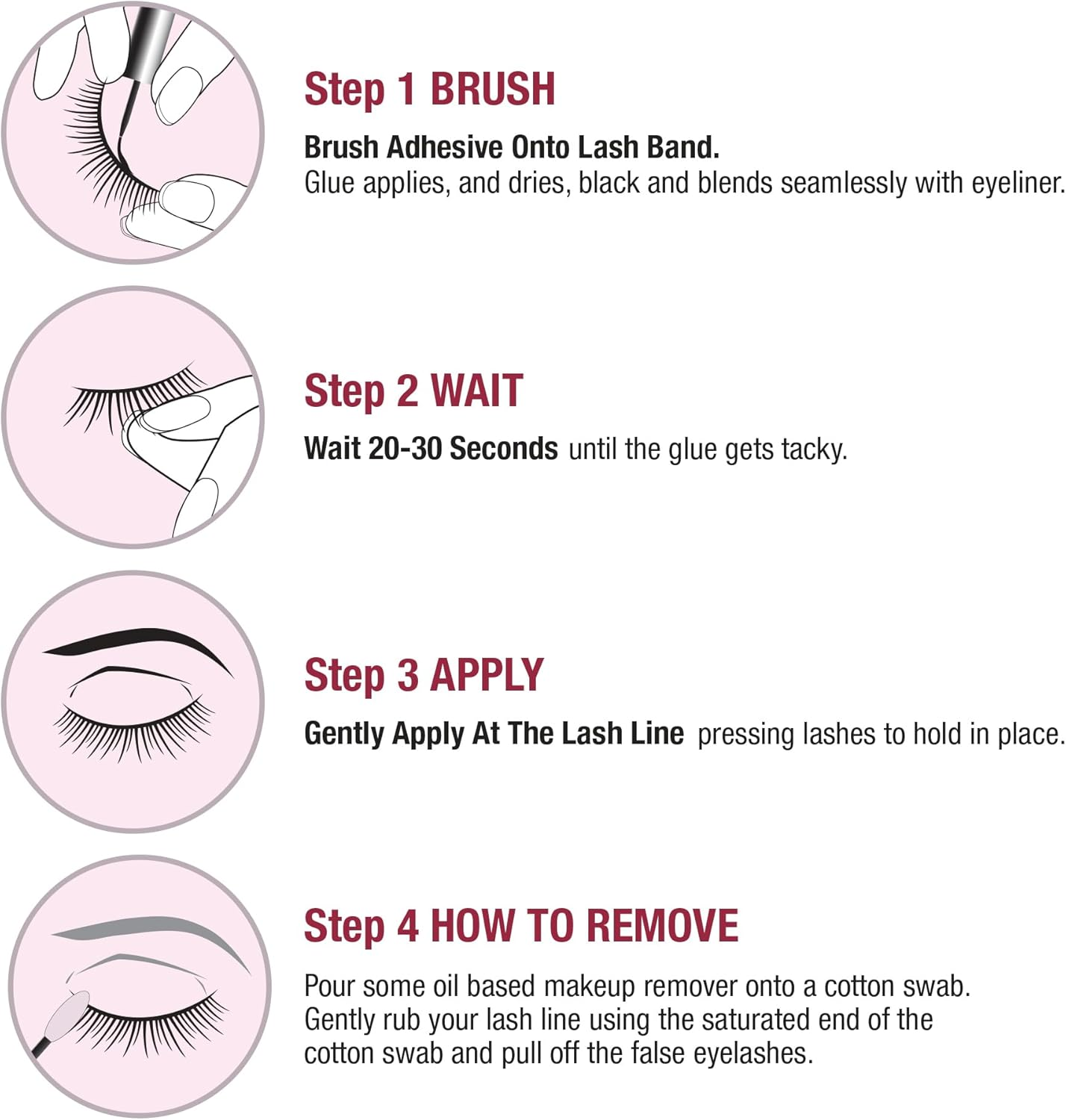 Step 1 BRUSH

Brush Adhesive Onto Lash Band.
Glue applies, and dries, black and blends seamlessly with eyeliner.

Step 2 WAIT

Wait 20-30 Seconds until the glue gets tacky.

Step 3 APPLY

Gently Apply At The Lash Line pressing lashes to hold in place.

Step 4 HOW TO REMOVE

Pour some oil based makeup remover onto a cotton swab. Gently rub your lash line using the saturated end of the cotton swab and pull off the false eyelashes.