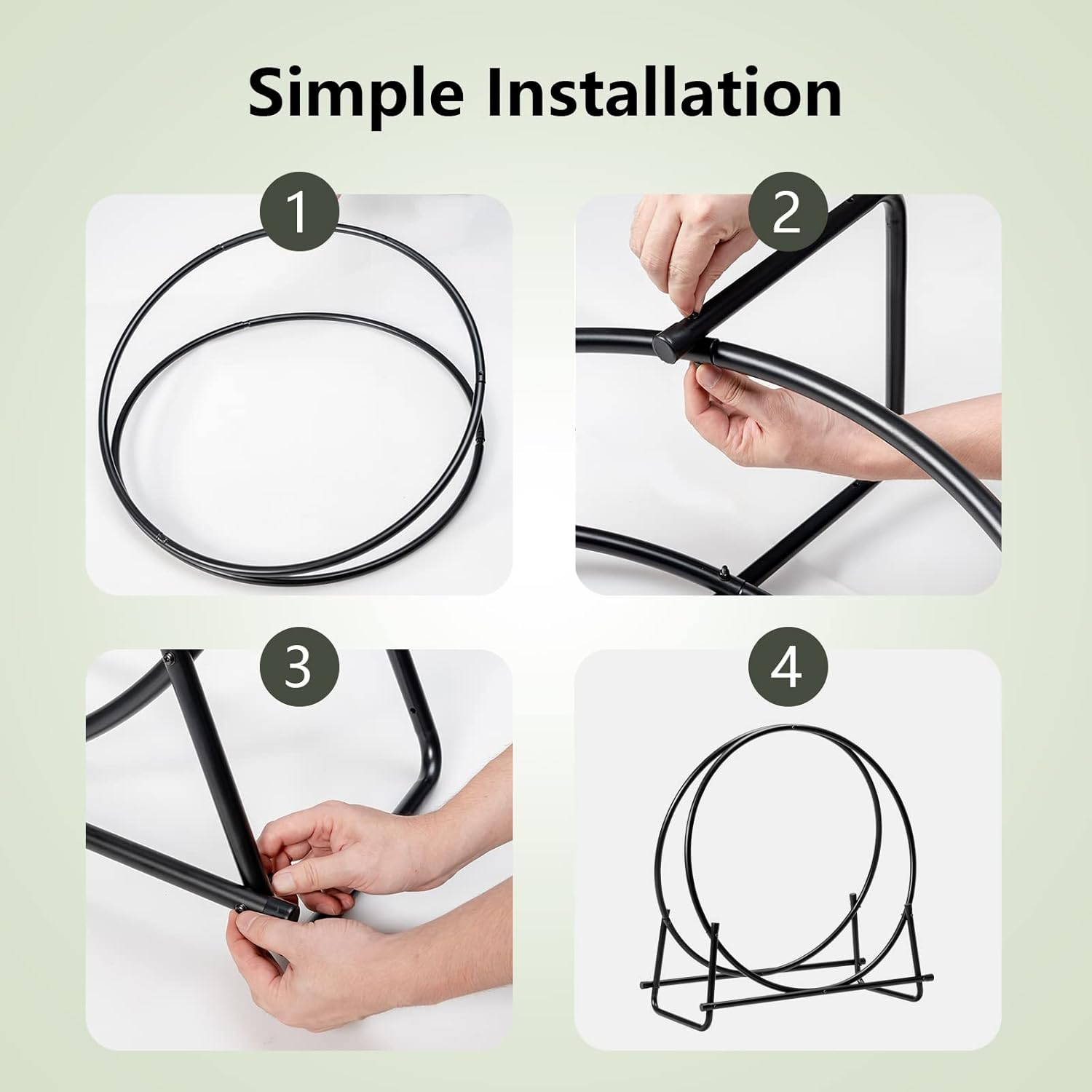 Simple Installation

1

2

3

4