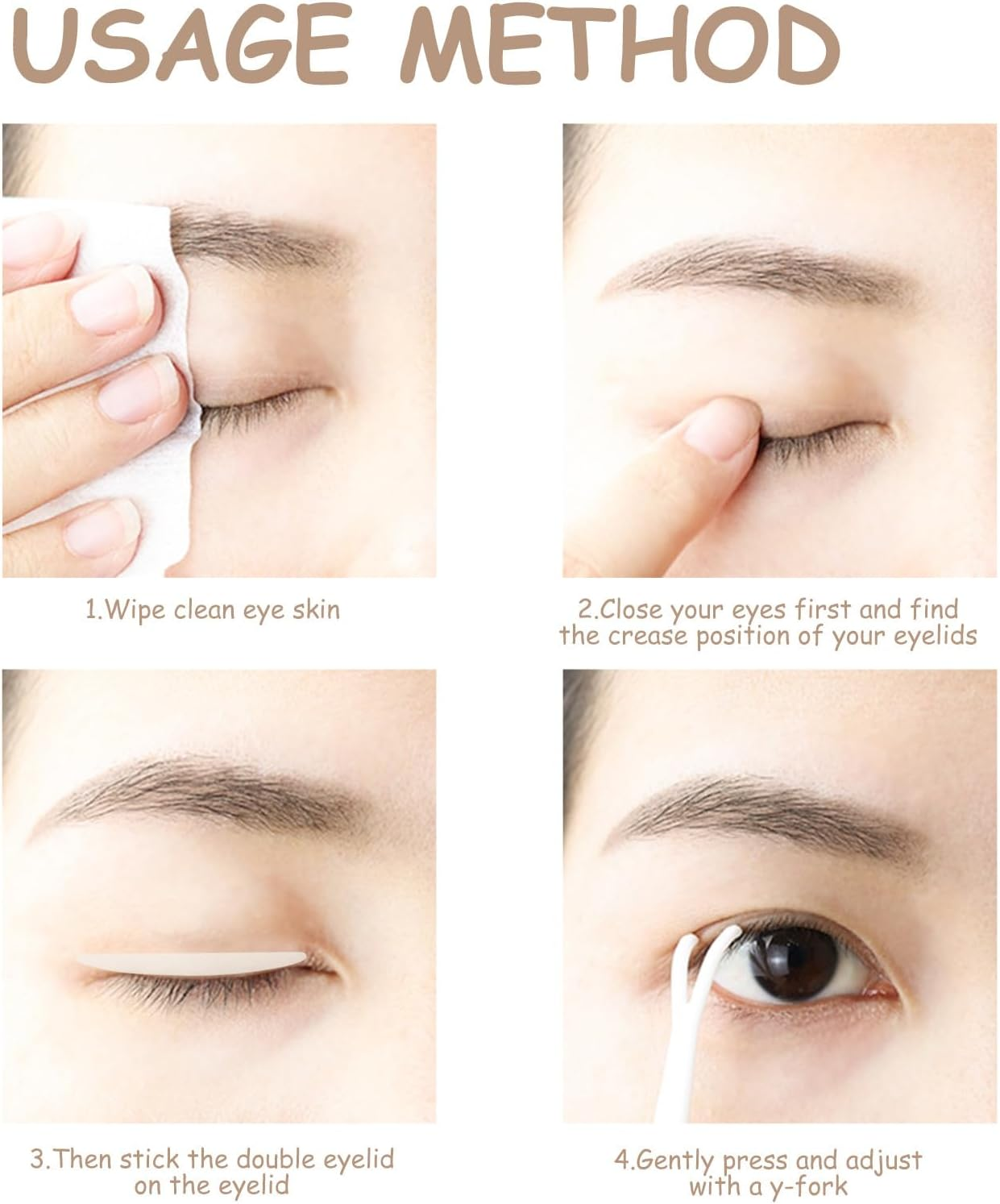 USAGE METHOD

1.Wipe clean eye skin

2.Close your eyes first and find the crease position of your eyelids

3.Then stick the double eyelid on the eyelid

4.Gently press and adjust with a y-fork