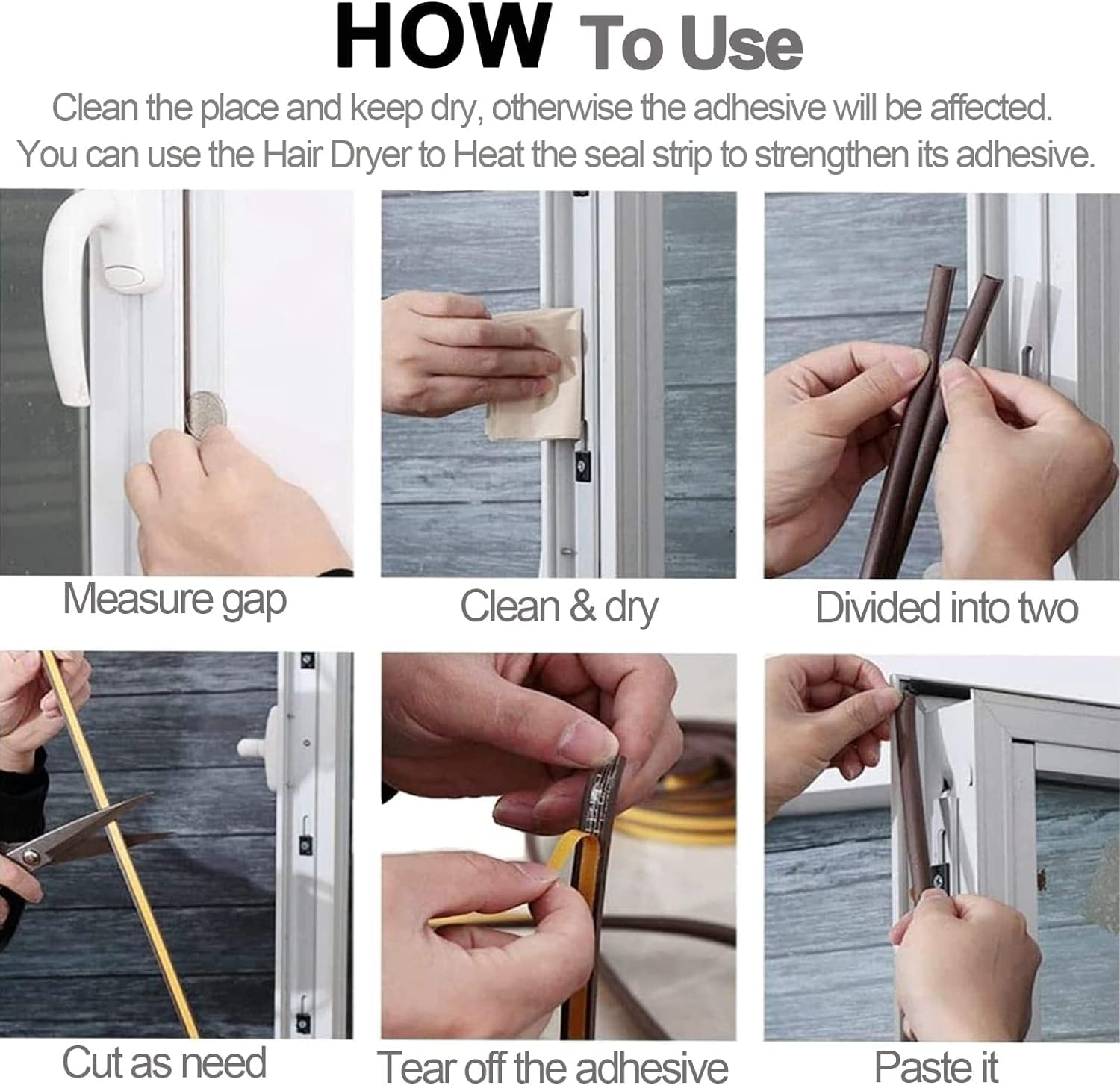 HOW To Use

Clean the place and keep dry, otherwise the adhesive will be affected. You can use the Hair Dryer to Heat the seal strip to strengthen its adhesive.

Measure gap

Clean & dry

Divided into two

Cut as need

Tear off the adhesive

Paste it