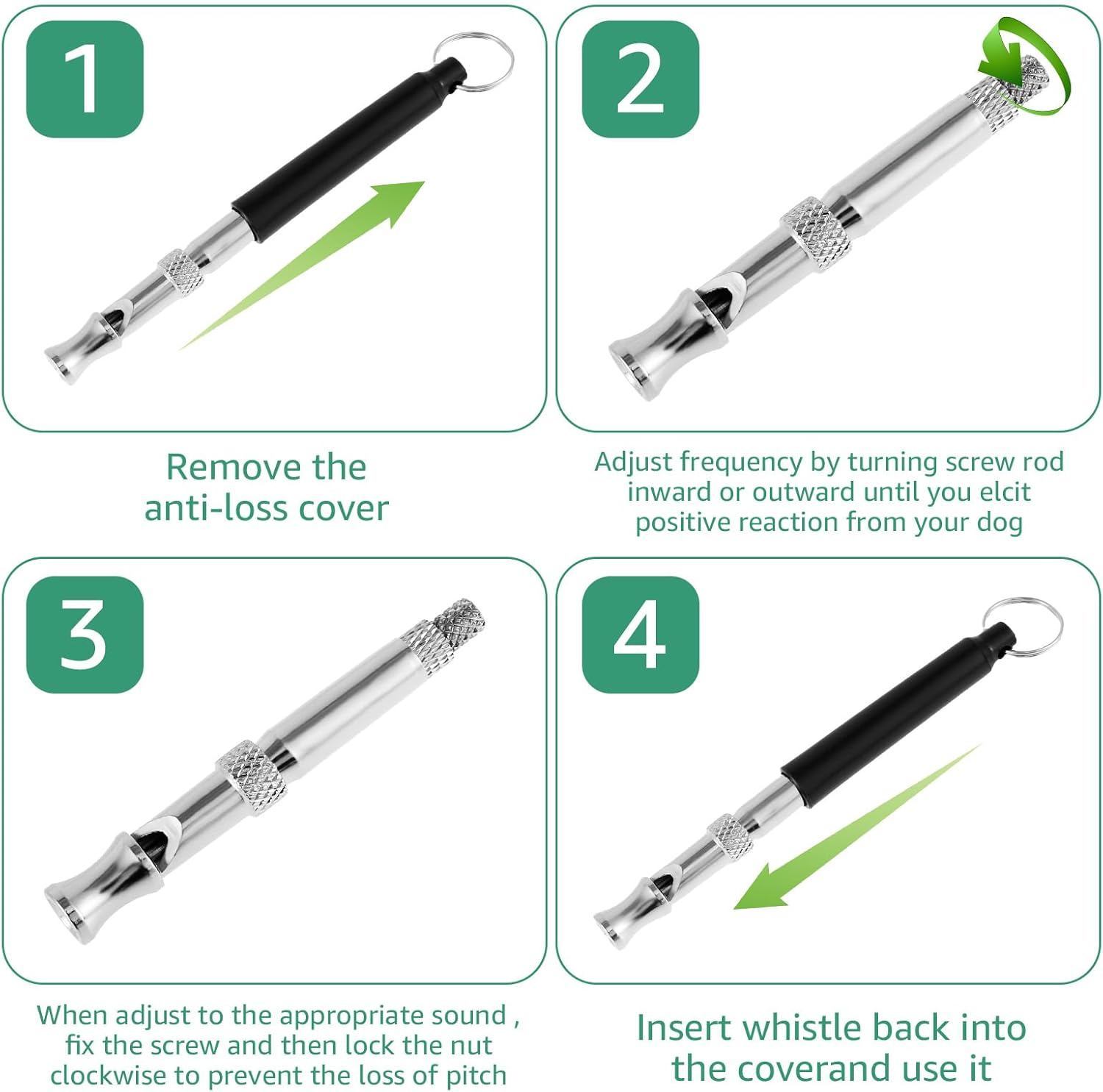 1

Remove the anti-loss cover

2

Adjust frequency by turning screw rod inward or outward until you elcit positive reaction from your dog

3

When adjust to the appropriate sound , fix the screw and then lock the nut clockwise to prevent the loss of pitch

4

Insert whistle back into the coverand use it