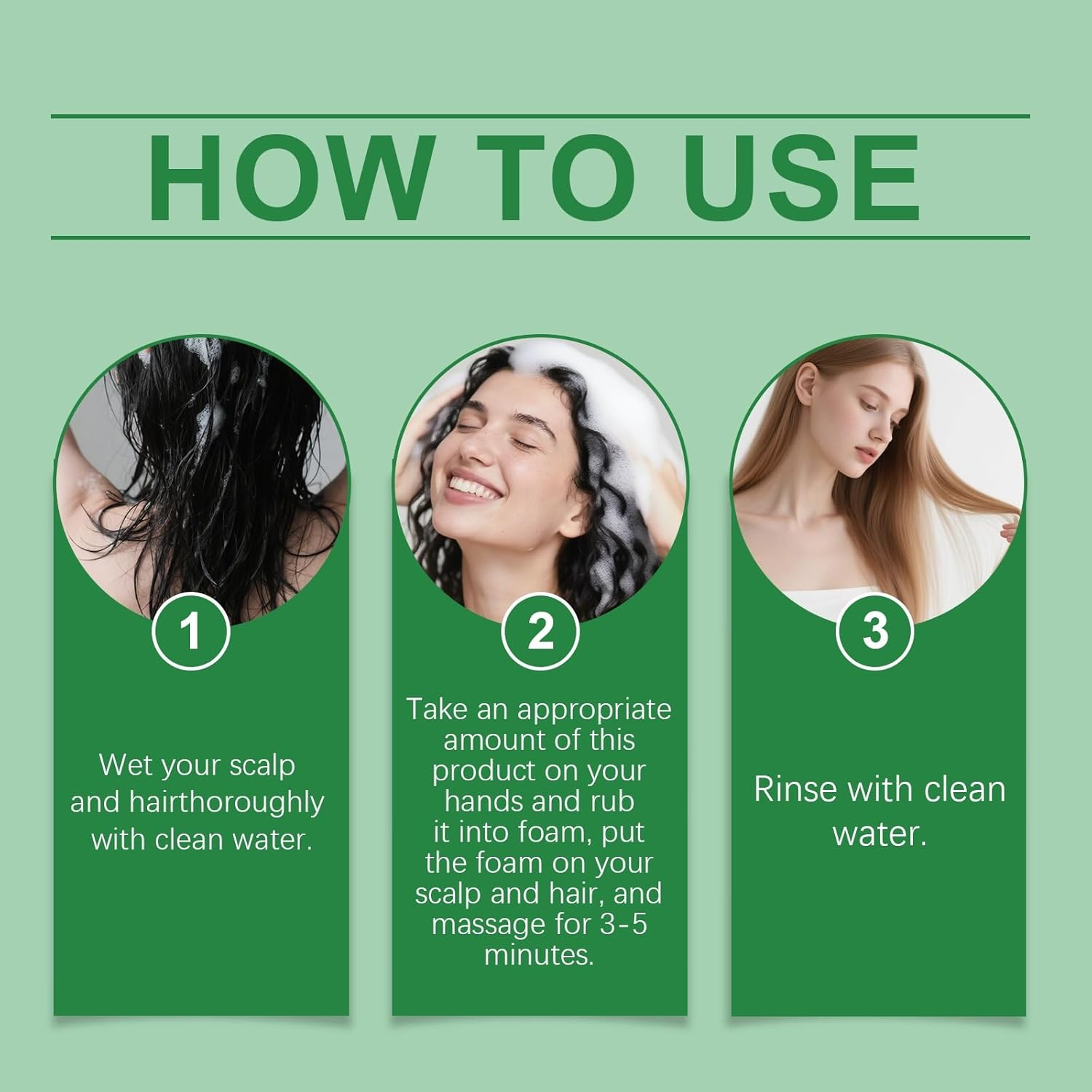 HOW TO USE

1

Wet your scalp and hairthoroughly with clean water.

2

Take an appropriate amount of this product on your hands and rub it into foam, put the foam on your scalp and hair, and massage for 3-5 minutes.

3

Rinse with clean water.