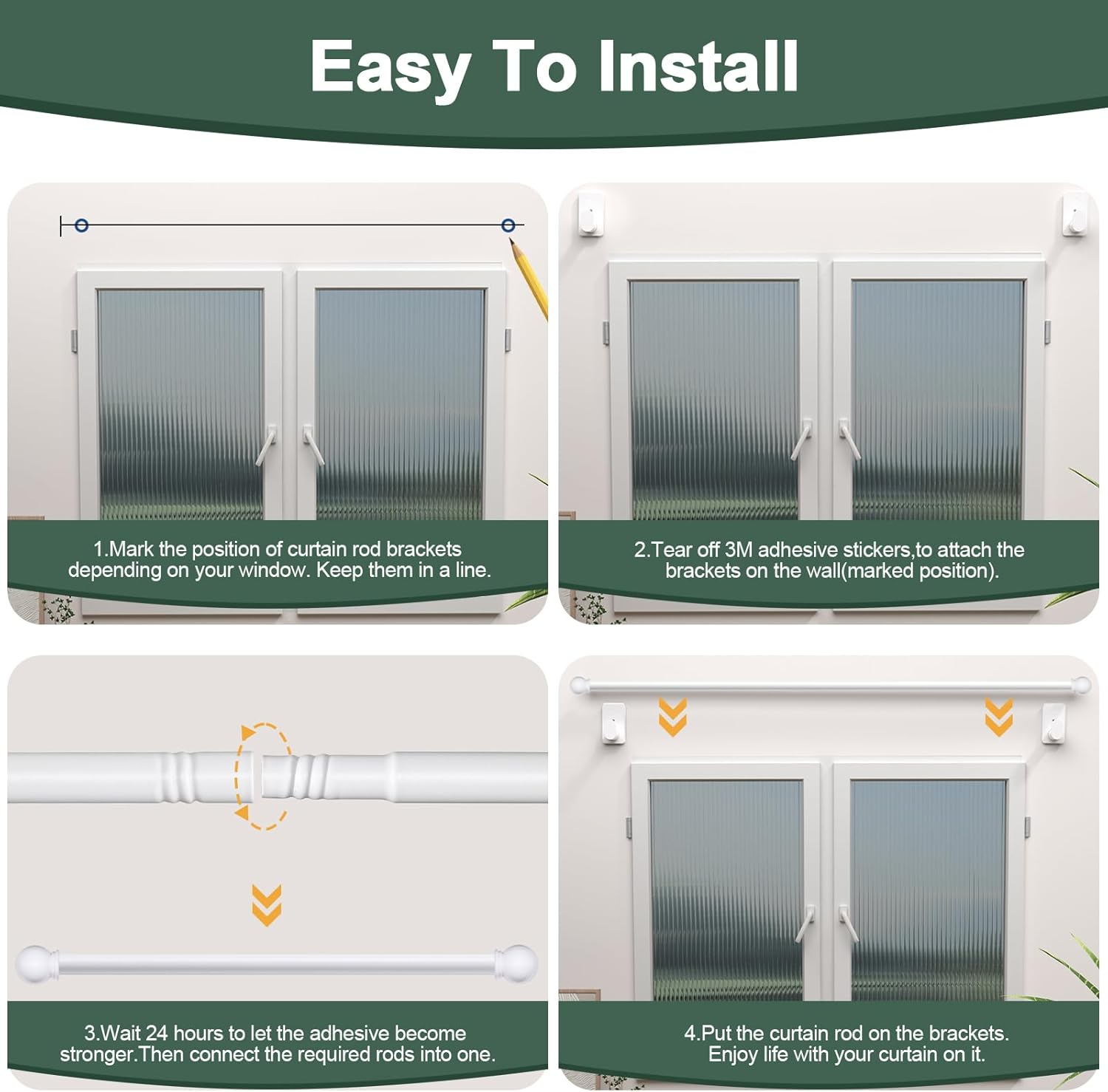 Easy To Install

1.Mark the position of curtain rod brackets depending on your window. Keep them in a line.

2.Tear off 3M adhesive stickers,to attach the brackets on the wall(marked position).

3.Wait 24 hours to let the adhesive become stronger.Then connect the required rods into one.

4.Put the curtain rod on the brackets. Enjoy life with your curtain on it.