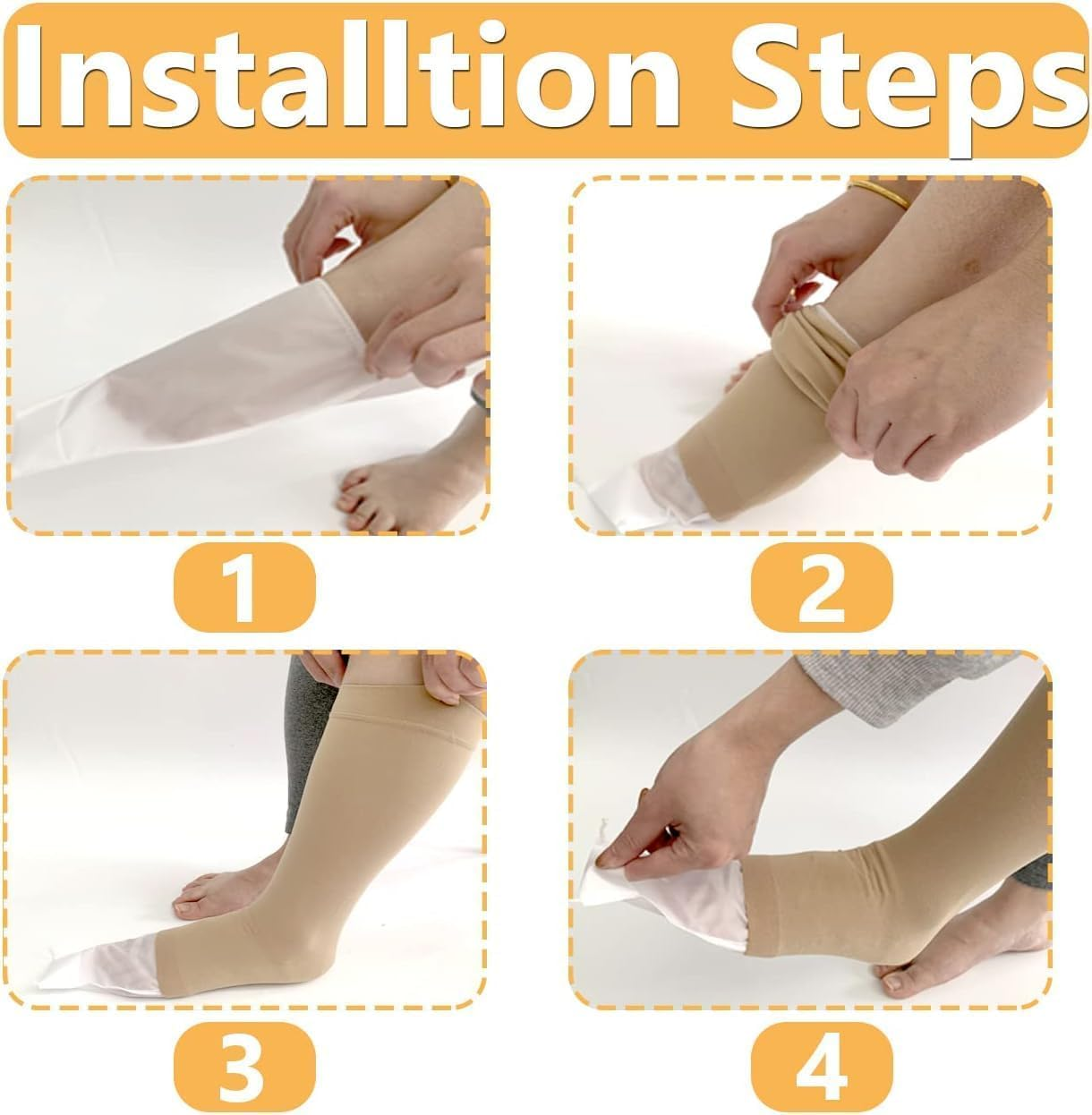 Installtion Steps

1

2

3

4