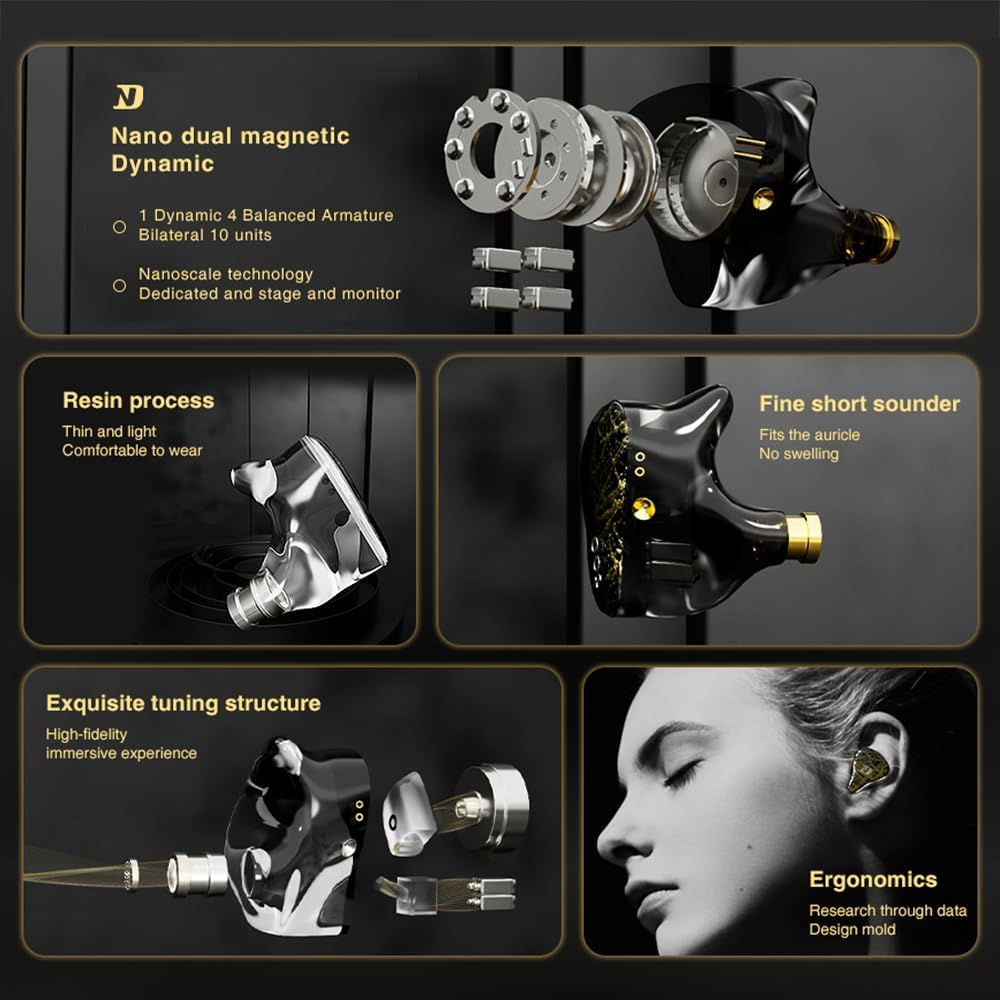 ND

Nano dual magnetic Dynamic

1 Dynamic 4 Balanced Armature Bilateral 10 units

Nanoscale technology Dedicated and stage and monitor

Resin process

Thin and light
Comfortable to wear

Fine short sounder

Fits the auricle
No swelling

Exquisite tuning structure

High-fidelity
immersive experience

Ergonomics

Research through data
Design mold