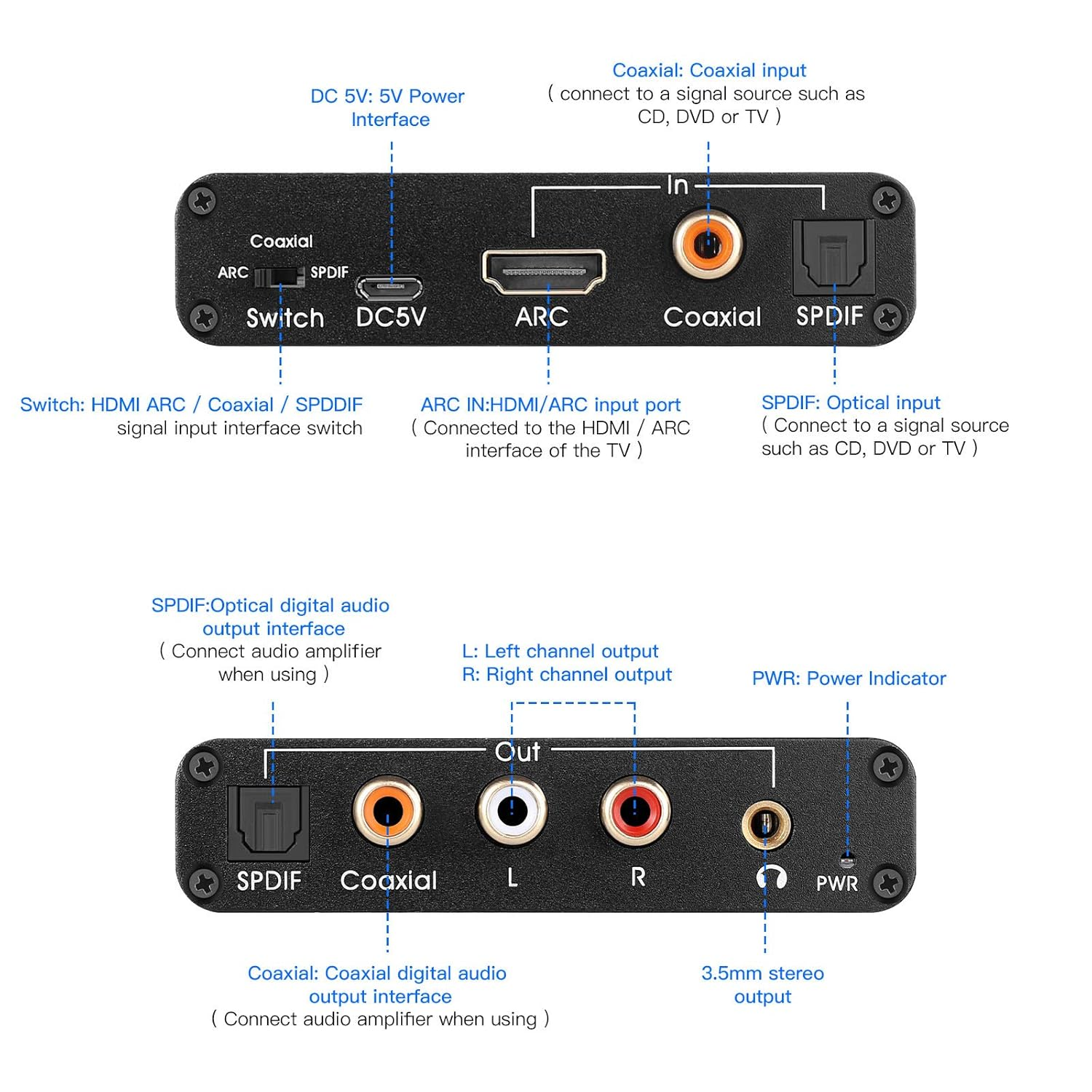 DC 5V: 5V Power Interface

Coaxial: Coaxial input
( connect to a signal source such as CD, DVD or TV )

In

Coaxial
ARC SPDIF
Switch DC5V ARC Coaxial SPDIF

Switch: HDMI ARC / Coaxial / SPDDIF
signal input interface switch

ARC IN:HDMI/ARC input port
( Connected to the HDMI / ARC interface of the TV )

SPDIF: Optical input
( Connect to a signal source such as CD, DVD or TV )

SPDIF:Optical digital audio output interface
( Connect audio amplifier when using )

L: Left channel output
R: Right channel output

PWR: Power Indicator

Out

SPDIF Coaxial L R PWR

Coaxial: Coaxial digital audio output interface
( Connect audio amplifier when using )

3.5mm stereo output