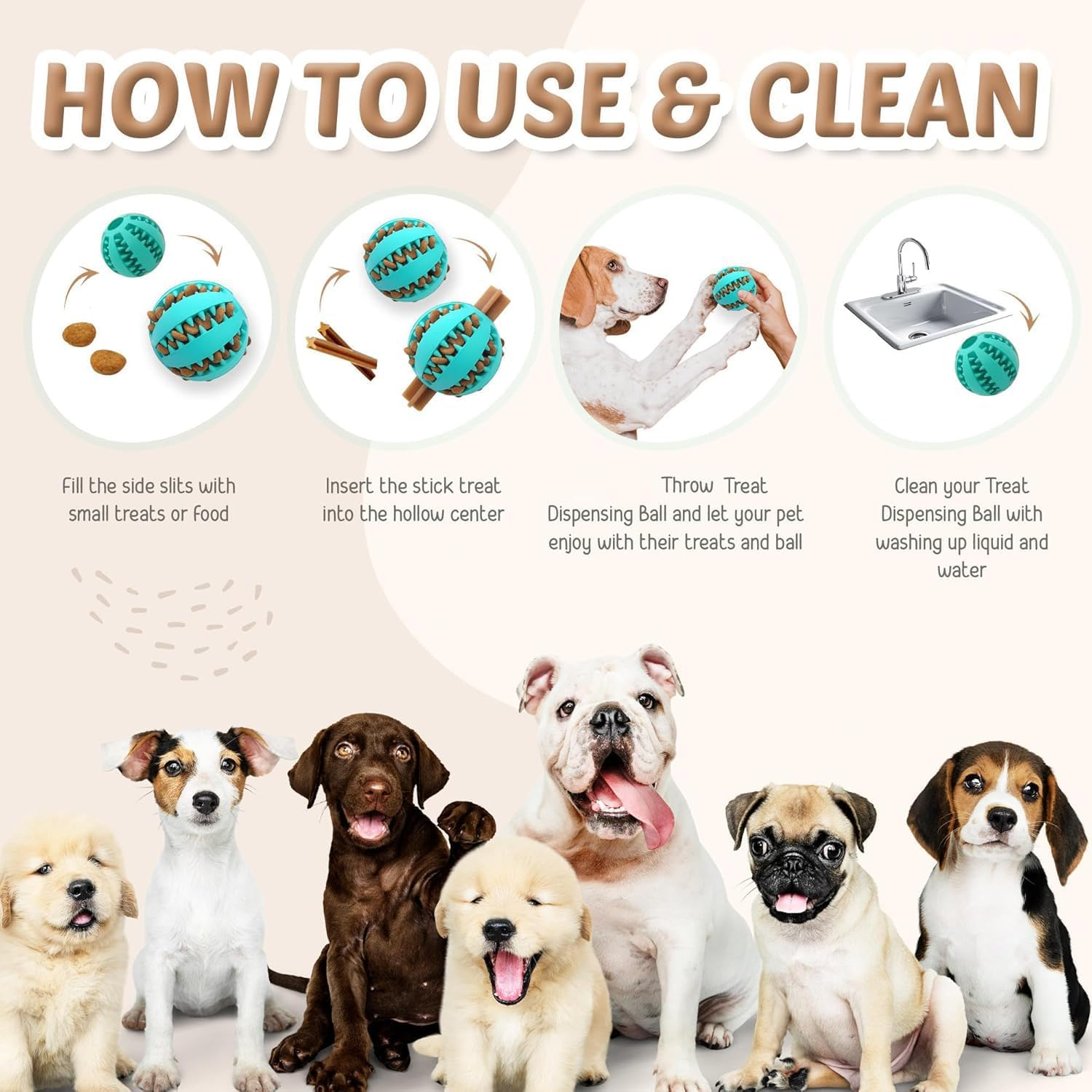 HOW TO USE & CLEAN

Fill the side slits with small treats or food

Insert the stick treat into the hollow center

Throw Treat Dispensing Ball and let your pet enjoy with their treats and ball

Clean your Treat Dispensing Ball with washing up liquid and water