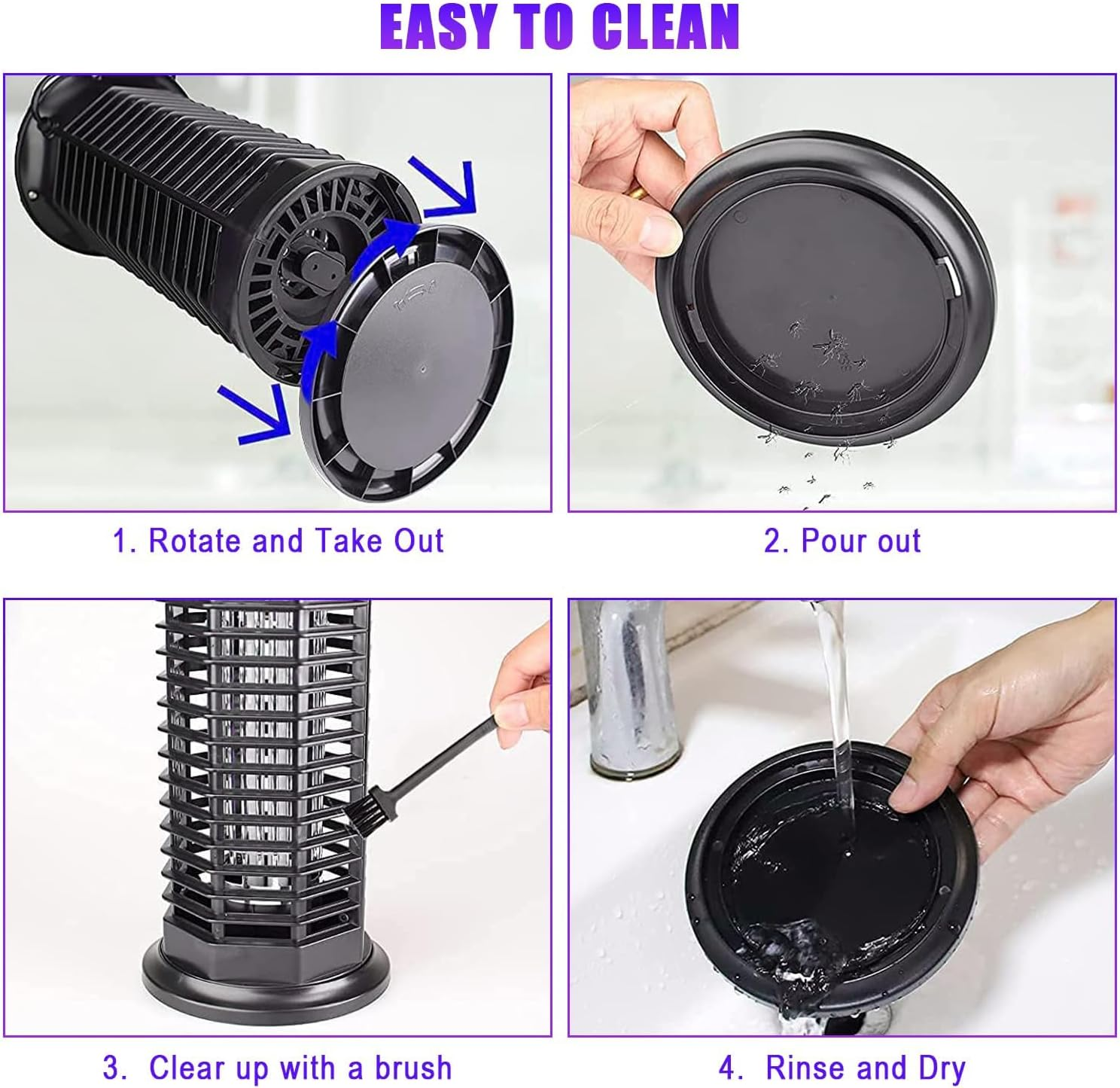 EASY TO CLEAN

1. Rotate and Take Out

2. Pour out

3. Clear up with a brush

4. Rinse and Dry