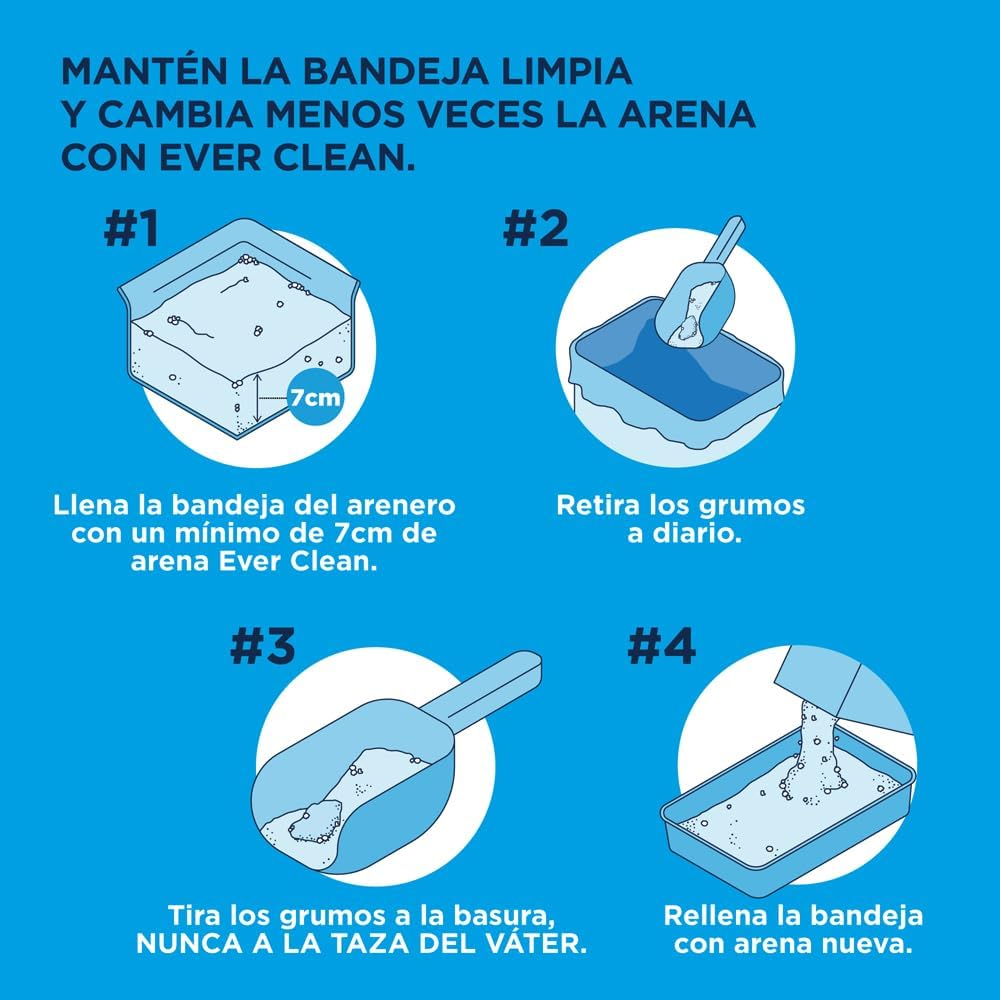 MANTÉN LA BANDEJA LIMPIA Y CAMBIA MENOS VECES LA ARENA CON EVER CLEAN.

#1

7cm

Llena la bandeja del arenero con un mínimo de 7cm de arena Ever Clean.

#2

Retira los grumos a diario.

#3

Tira los grumos a la basura, NUNCA A LA TAZA DEL VÁTER.

#4

Rellena la bandeja con arena nueva.