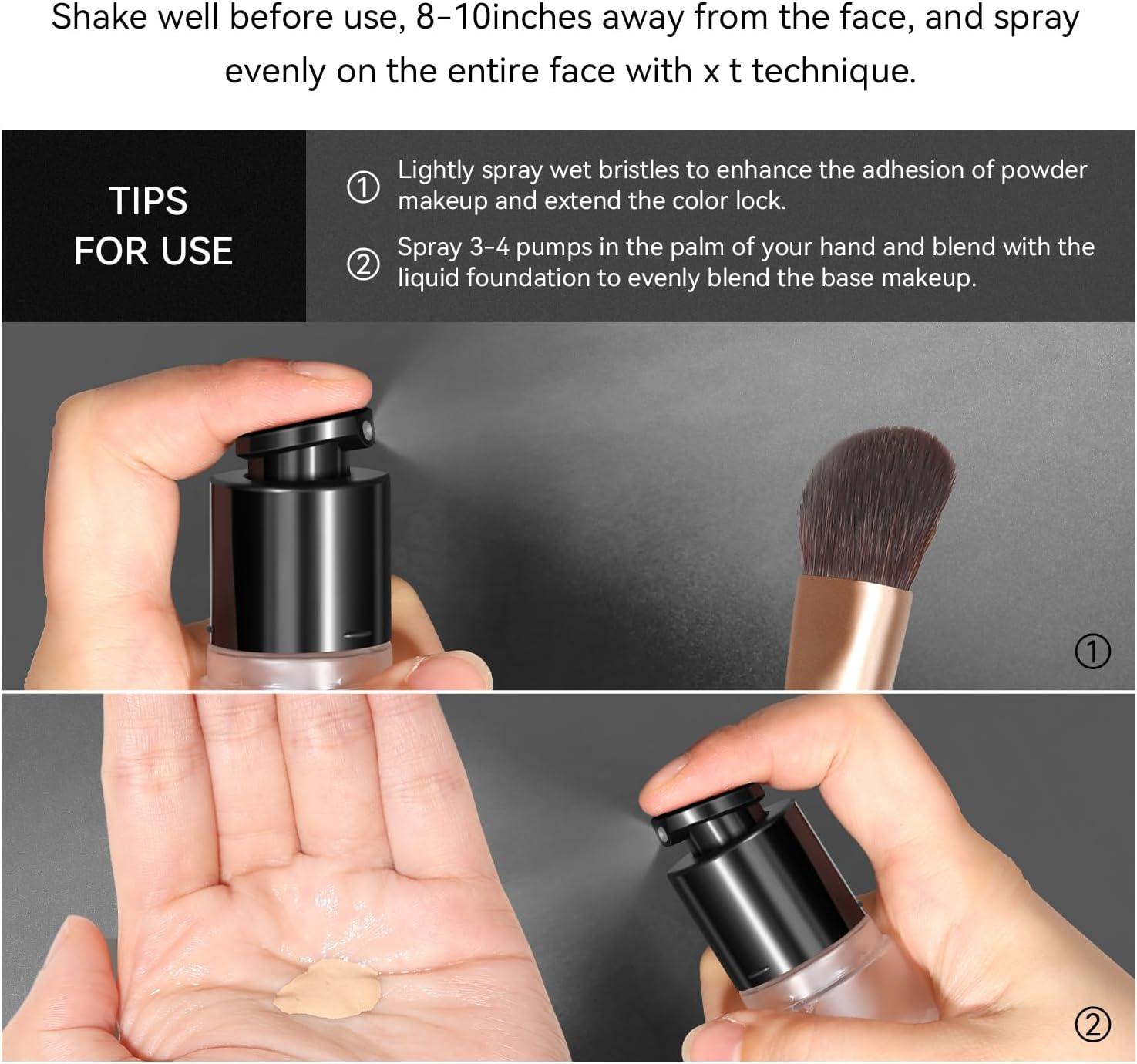 Shake well before use, 8-10inches away from the face, and spray evenly on the entire face with x t technique.

TIPS FOR USE

① Lightly spray wet bristles to enhance the adhesion of powder makeup and extend the color lock.

② Spray 3-4 pumps in the palm of your hand and blend with the liquid foundation to evenly blend the base makeup.

①

②